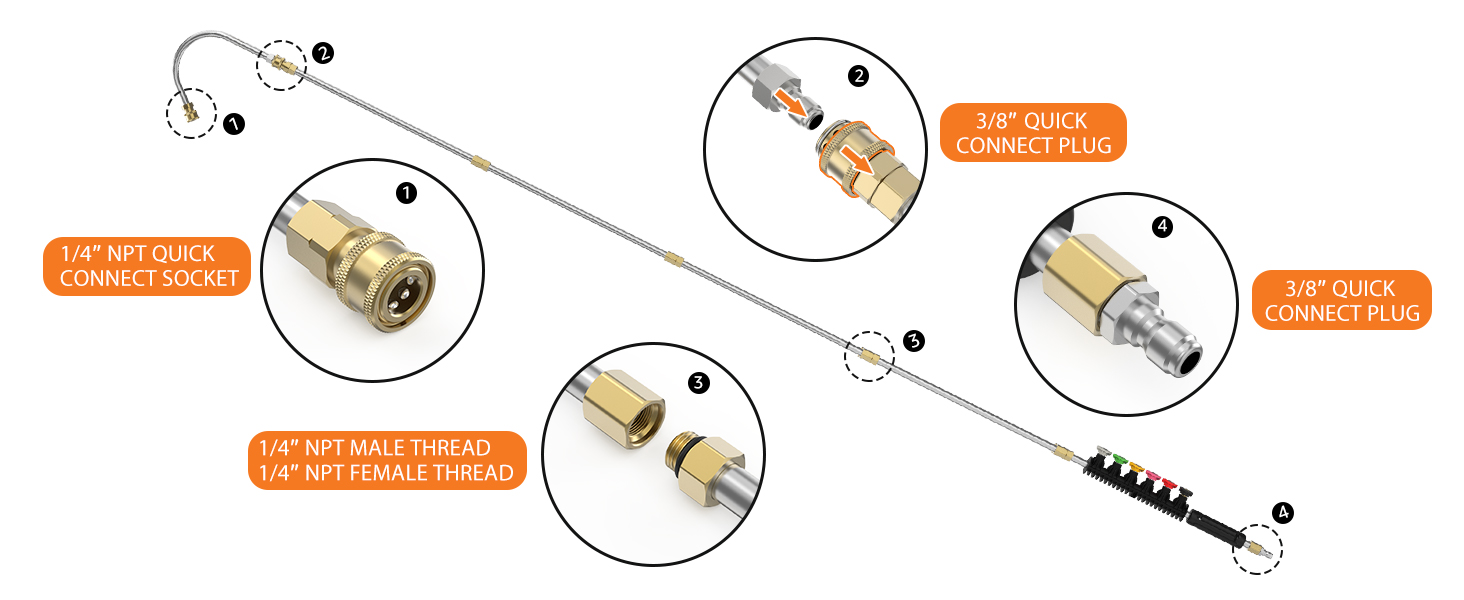 2

1

2

3/8" QUICK CONNECT PLUG

1

1/4" NPT QUICK CONNECT SOCKET

4

3/8" QUICK CONNECT PLUG

3

3

1/4" NPT MALE THREAD
1/4" NPT FEMALE THREAD

4