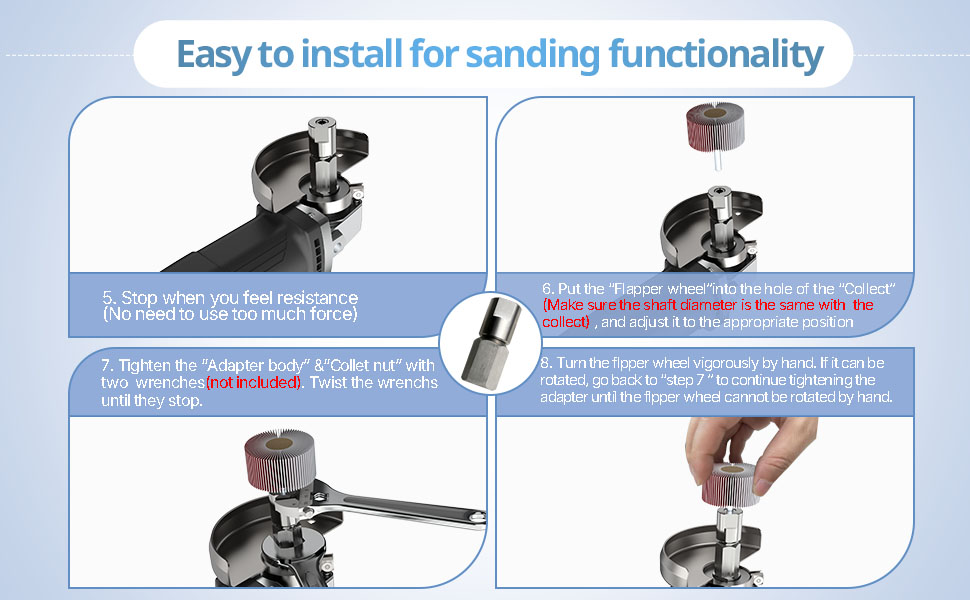 Easy to install for sanding functionality

5. Stop when you feel resistance
(No need to use too much force)

6. Put the "Flapper wheel"into the hole of the "Collect" (Make sure the shaft diameter is the same with the collect) , and adjust it to the appropriate position

7. Tighten the "Adapter body" &"Collet nut" with two wrenches(not included). Twist the wrenchs until they stop.

8. Turn the flpper wheel vigorously by hand. If it can be rotated, go back to "step 7 " to continue tightening the adapter until the flpper wheel cannot be rotated by hand.