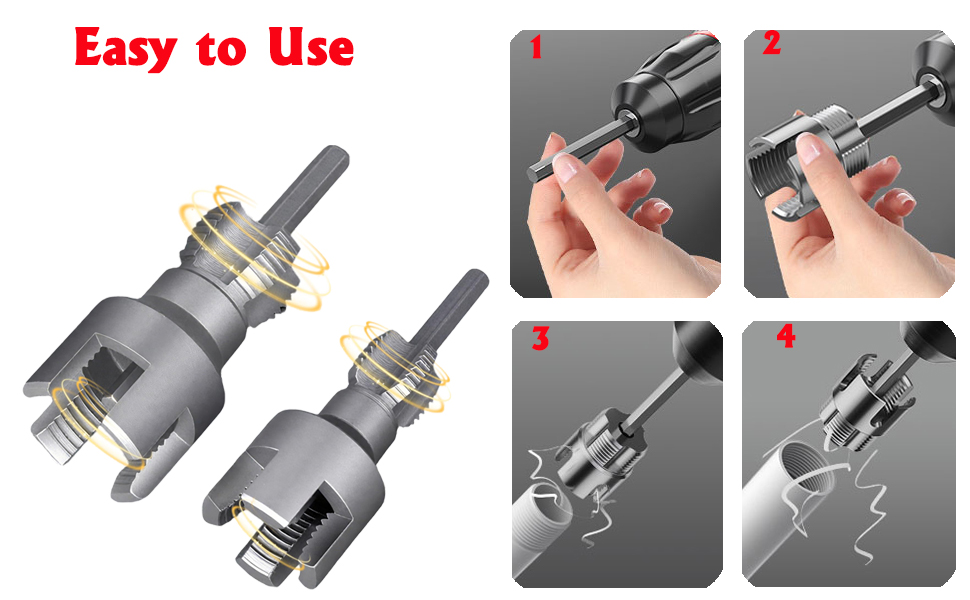 Easy to Use

1

2

3

4