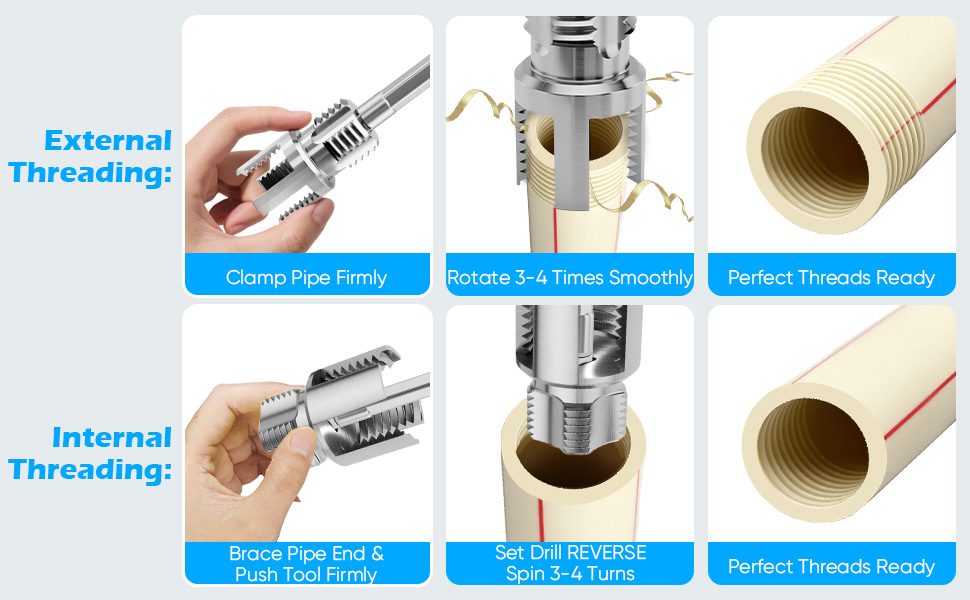 External Threading:

Clamp Pipe Firmly

Rotate 3-4 Times Smoothly

Perfect Threads Ready

Internal Threading:

Brace Pipe End & Push Tool Firmly

Set Drill REVERSE Spin 3-4 Turns

Perfect Threads Ready