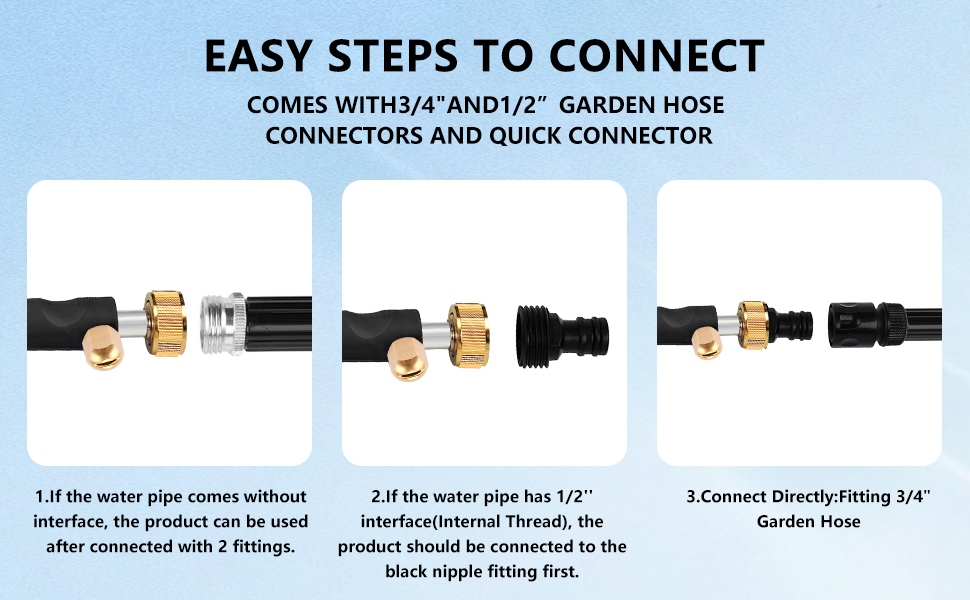 EASY STEPS TO CONNECT

COMES WITH3/4"AND1/2” GARDEN HOSE CONNECTORS AND QUICK CONNECTOR

1.If the water pipe comes without interface, the product can be used after connected with 2 fittings.

2.If the water pipe has 1/2'' interface(Internal Thread), the product should be connected to the black nipple fitting first.

3.Connect Directly:Fitting 3/4" Garden Hose