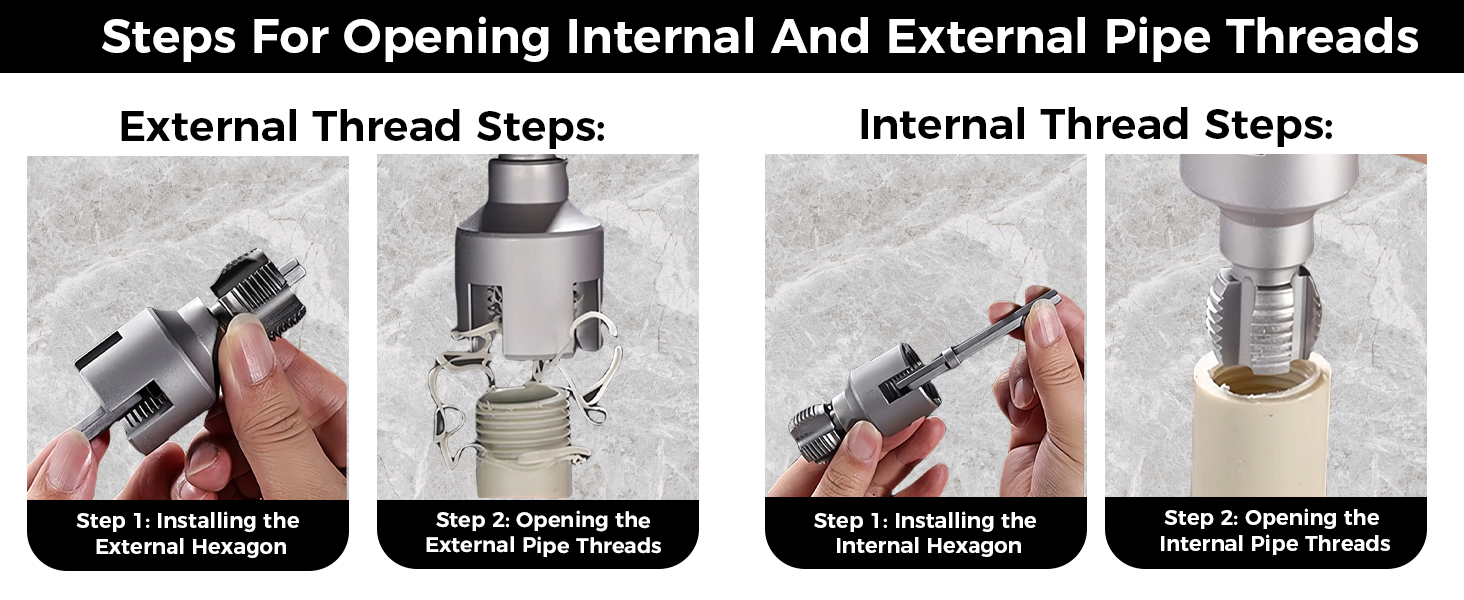 Steps For Opening Internal And External Pipe Threads

External Thread Steps:

Step 1: Installing the External Hexagon

Step 2: Opening the External Pipe Threads

Internal Thread Steps:

Step 1: Installing the Internal Hexagon

Step 2: Opening the Internal Pipe Threads