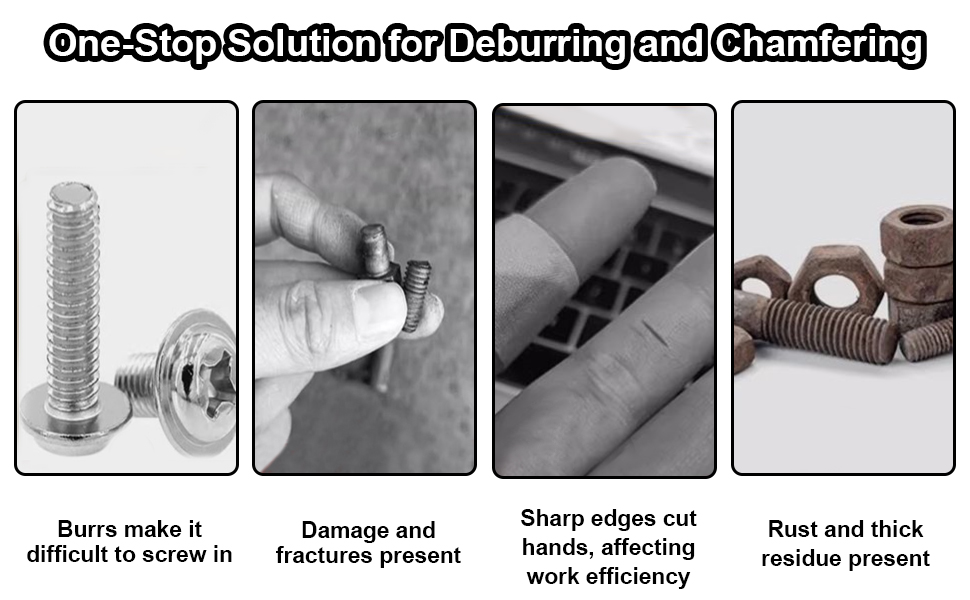 One-Stop Solution for Deburring and Chamfering

Burrs make it difficult to screw in

Damage and fractures present

Sharp edges cut hands, affecting work efficiency

Rust and thick residue present