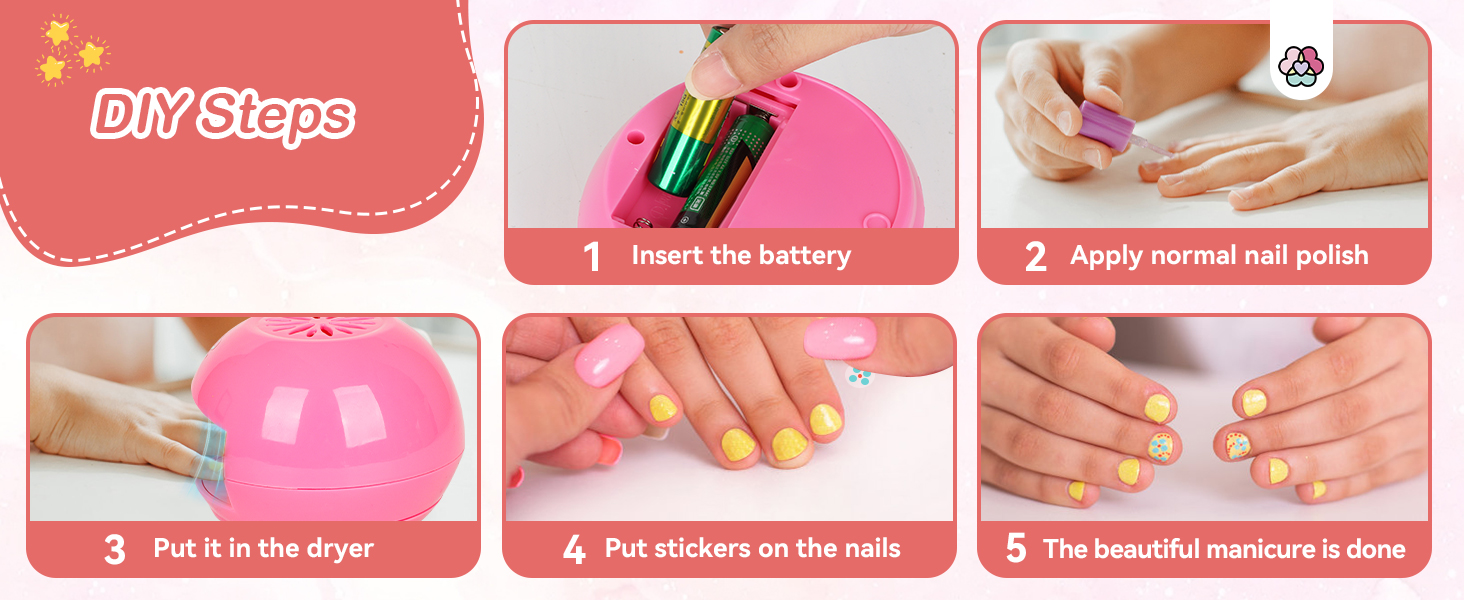 DIY Steps

1 Insert the battery

2 Apply normal nail polish

3 Put it in the dryer

4 Put stickers on the nails

5 The beautiful manicure is done