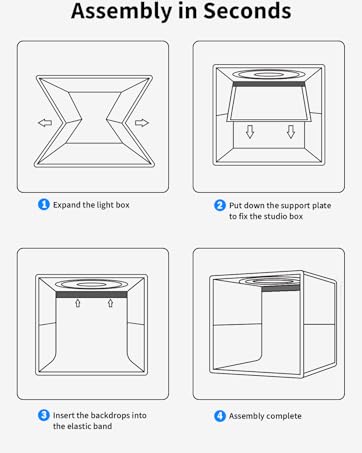 Assembly in Seconds

1 Expand the light box

2 Put down the support plate to fix the studio box

3 Insert the backdrops into the elastic band

4 Assembly complete