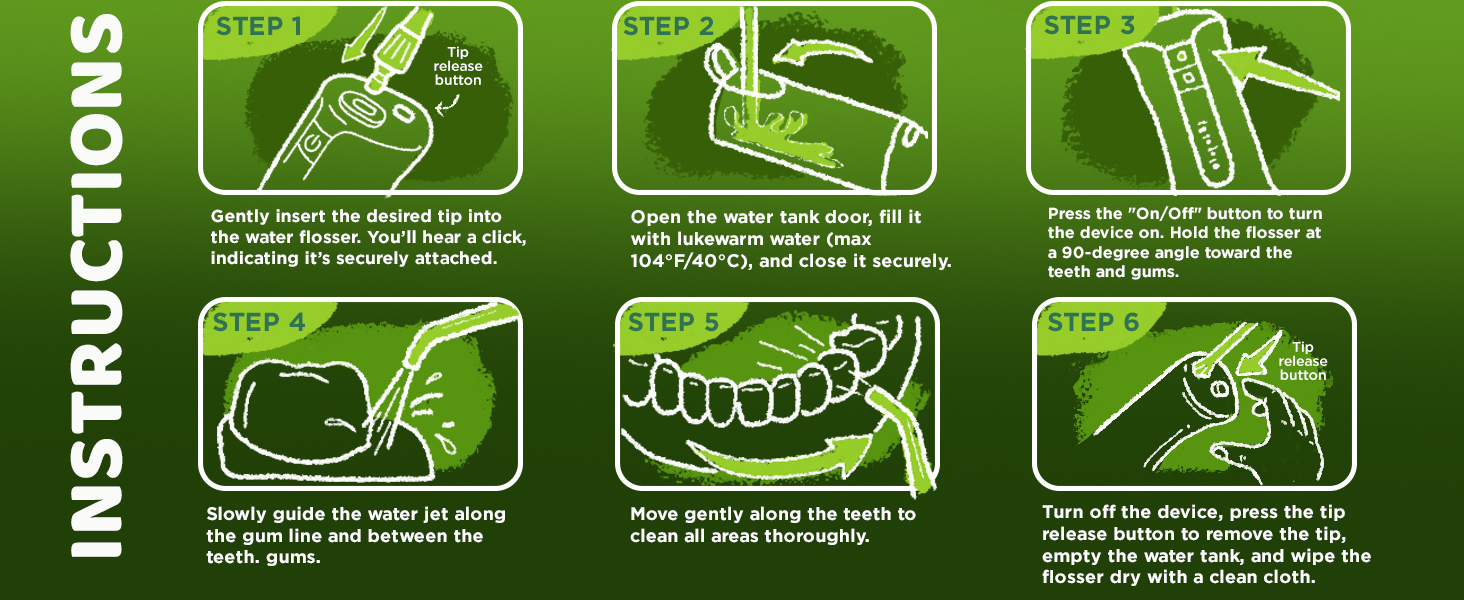 INSTRUCTIONS

STEP 1

Tip release button

Gently insert the desired tip into the water flosser. You'll hear a click, indicating it's securely attached.

STEP 2

Open the water tank door, fill it with lukewarm water (max 104°F/40°C), and close it securely.

STEP 3

Press the "On/Off" button to turn the device on. Hold the flosser at a 90-degree angle toward the teeth and gums.

STEP 4

Slowly guide the water jet along the gum line and between the teeth. gums.

STEP 5

Move gently along the teeth to clean all areas thoroughly.

STEP 6

Tip release button

Turn off the device, press the tip release button to remove the tip, empty the water tank, and wipe the flosser dry with a clean cloth.