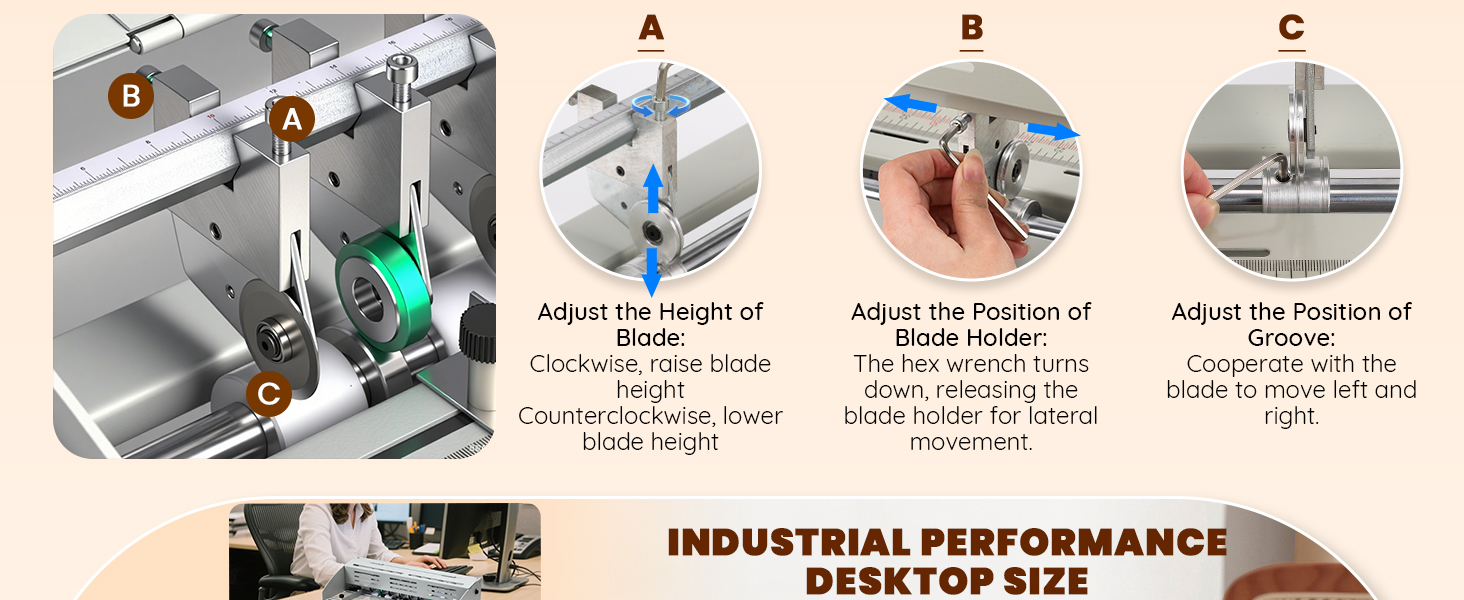 B

A

C

A

Adjust the Height of Blade:
Clockwise, raise blade height
Counterclockwise, lower blade height

B

Adjust the Position of Blade Holder:
The hex wrench turns down, releasing the blade holder for lateral movement.

C

Adjust the Position of Groove:
Cooperate with the blade to move left and right.

INDUSTRIAL PERFORMANCE
DESKTOP SIZE