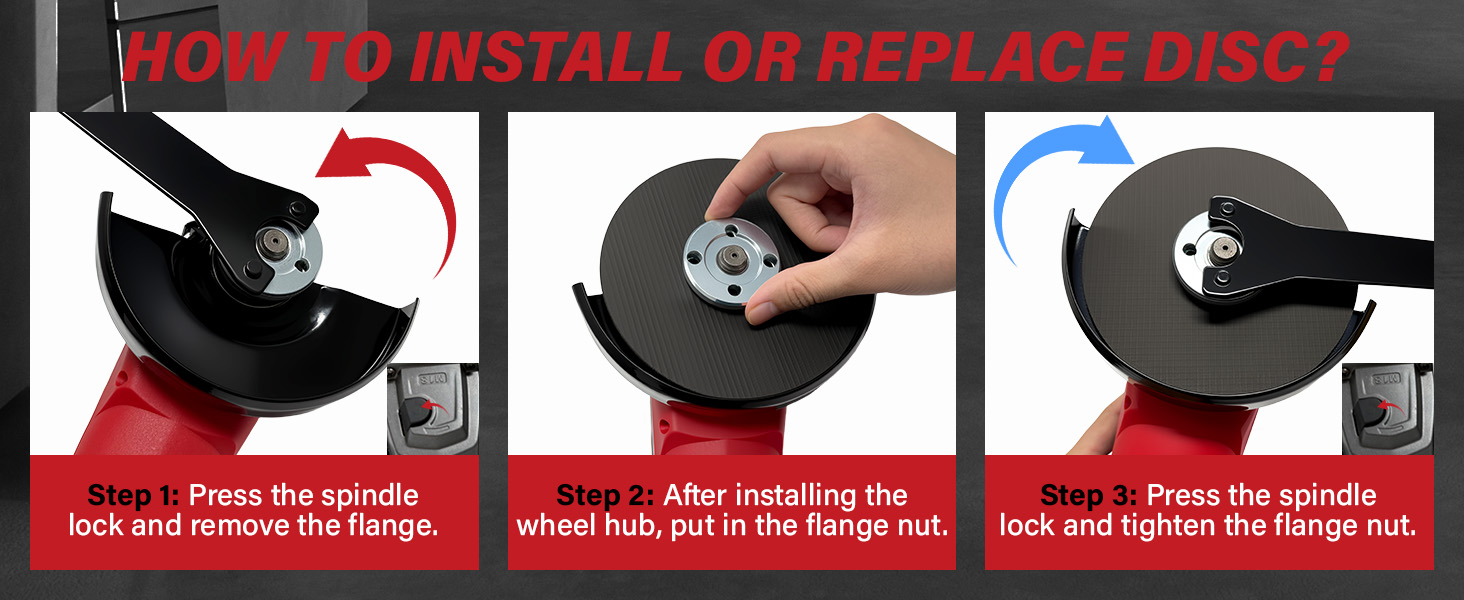 HOW TO INSTALL OR REPLACE DISC?

Step 1: Press the spindle lock and remove the flange.

Step 2: After installing the wheel hub, put in the flange nut.

Step 3: Press the spindle lock and tighten the flange nut.