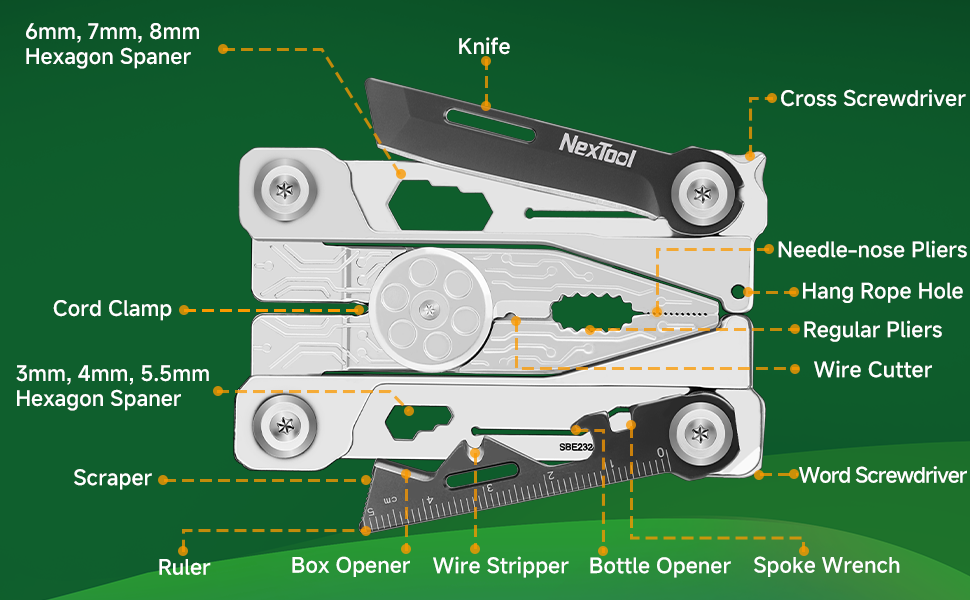 6mm, 7mm, 8mm
Hexagon Spaner

Knife

Cross Screwdriver

NexTool

Needle-nose Pliers

Hang Rope Hole

Cord Clamp

Regular Pliers

Wire Cutter

3mm, 4mm, 5.5mm
Hexagon Spaner

SBE232

Scraper

Word Screwdriver

cm 5 4 3 2 1 0

Ruler

Box Opener

Wire Stripper

Bottle Opener

Spoke Wrench