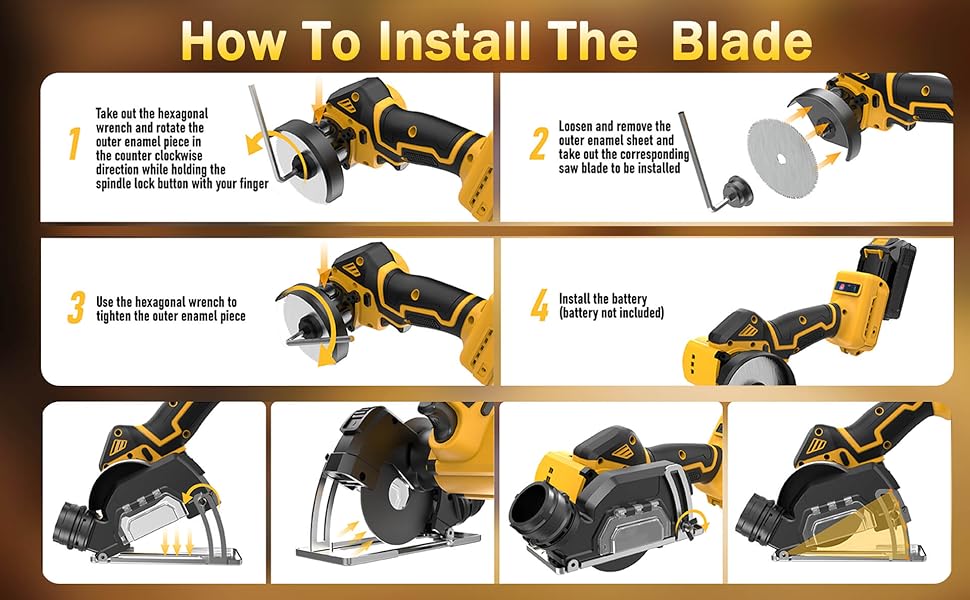 How To Install The Blade

1 Take out the hexagonal wrench and rotate the outer enamel piece in the counter clockwise direction while holding the spindle lock button with your finger

2 Loosen and remove the outer enamel sheet and take out the corresponding saw blade to be installed

3 Use the hexagonal wrench to tighten the outer enamel piece

4 Install the battery (battery not included)