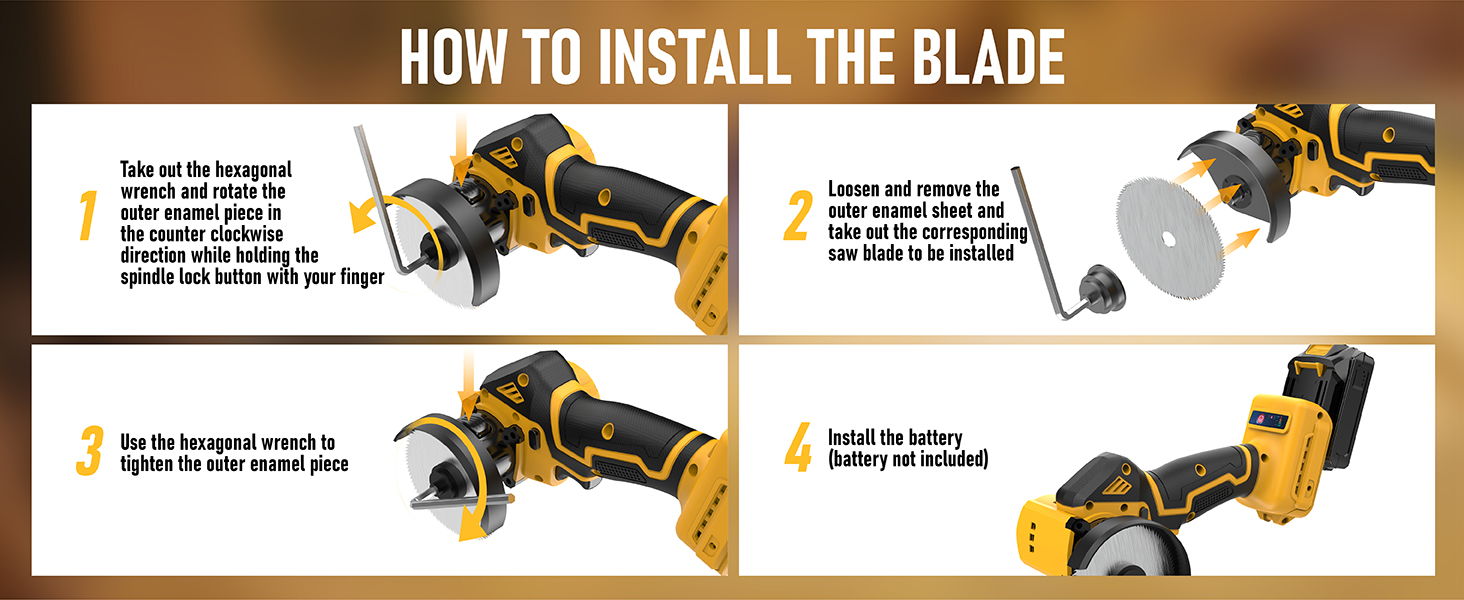 HOW TO INSTALL THE BLADE

1 Take out the hexagonal wrench and rotate the outer enamel piece in the counter clockwise direction while holding the spindle lock button with your finger

2 Loosen and remove the outer enamel sheet and take out the corresponding saw blade to be installed

3 Use the hexagonal wrench to tighten the outer enamel piece

4 Install the battery (battery not included)