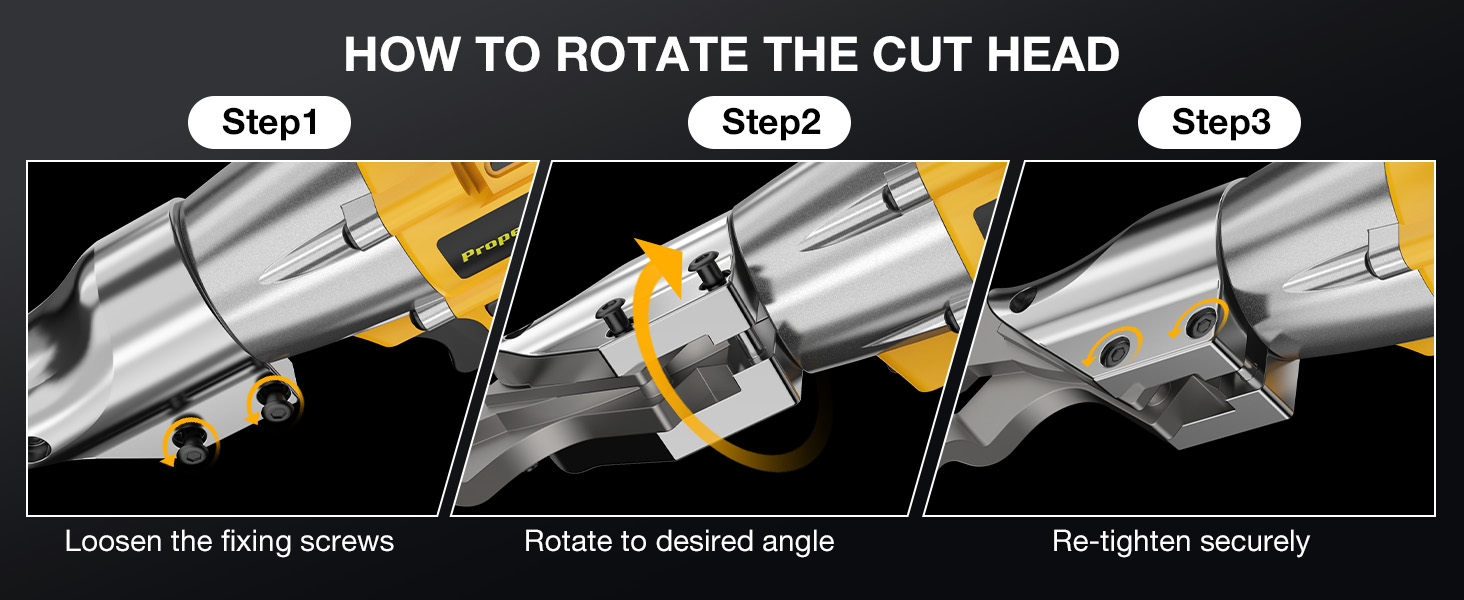 HOW TO ROTATE THE CUT HEAD

Step1

Prope

Loosen the fixing screws

Step2

Rotate to desired angle

Step3

Re-tighten securely