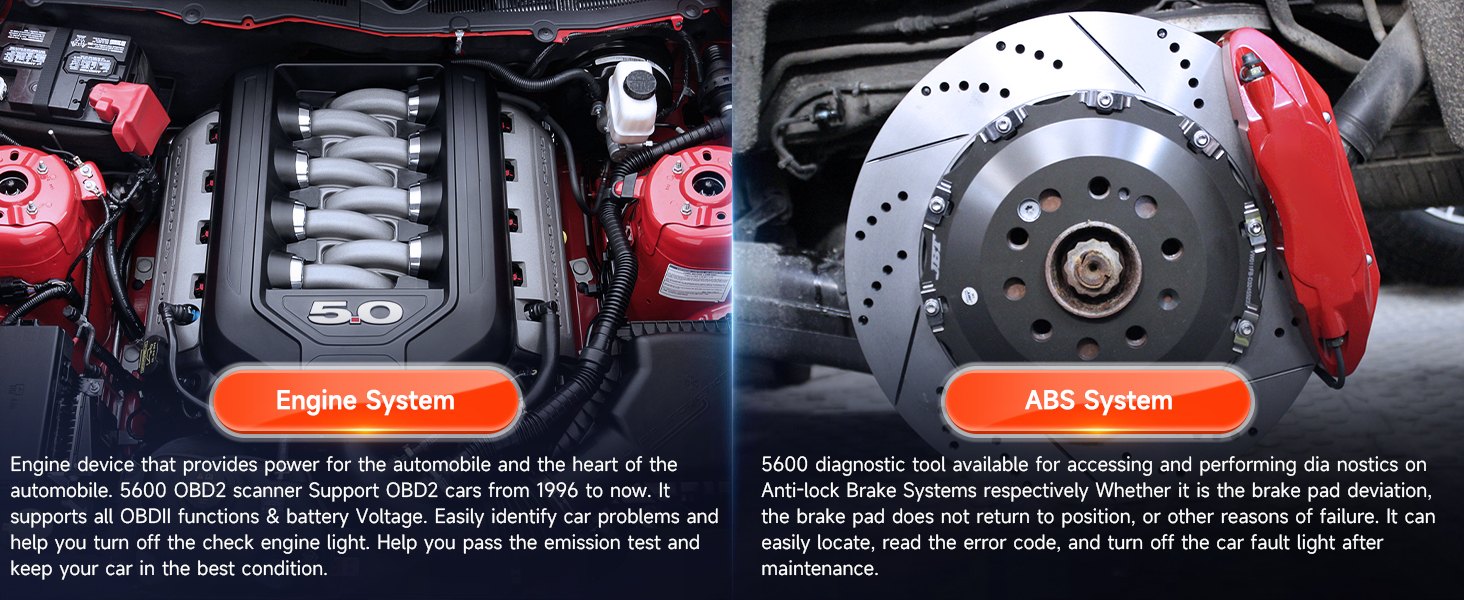 5.0

Engine System

Engine device that provides power for the automobile and the heart of the automobile. 5600 OBD2 scanner Support OBD2 cars from 1996 to now. It supports all OBDII functions & battery Voltage. Easily identify car problems and help you turn off the check engine light. Help you pass the emission test and keep your car in the best condition.

ABS System

5600 diagnostic tool available for accessing and performing dia nostics on Anti-lock Brake Systems respectively Whether it is the brake pad deviation, the brake pad does not return to position, or other reasons of failure. It can easily locate, read the error code, and turn off the car fault light after maintenance.