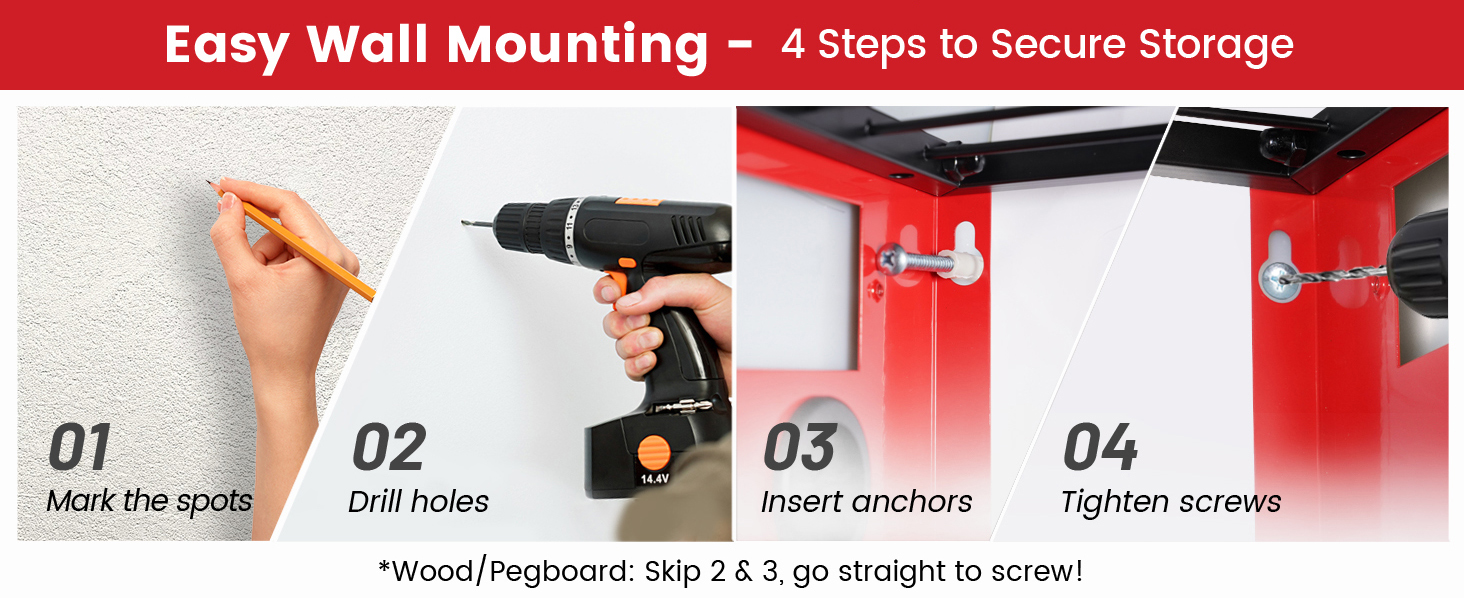 Easy Wall Mounting - 4 Steps to Secure Storage

01
Mark the spots

02
Drill holes

14.4V

03
Insert anchors

04
Tighten screws

*Wood/Pegboard: Skip 2 & 3, go straight to screw!