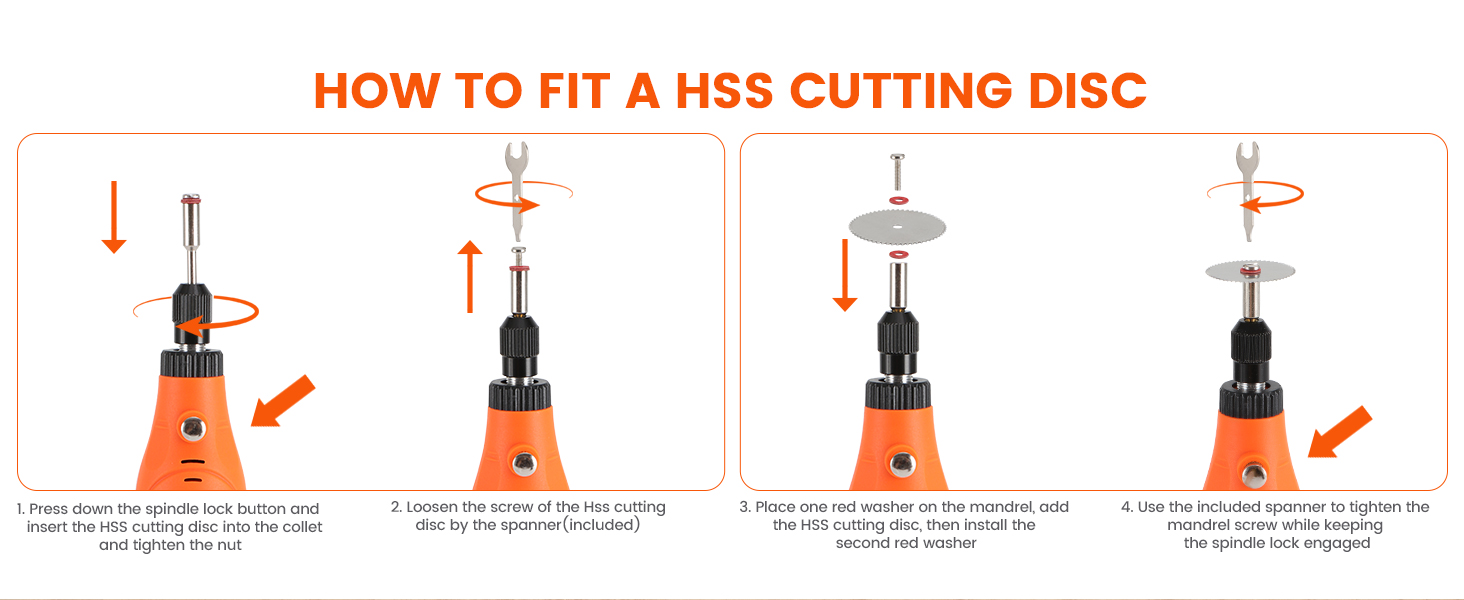 HOW TO FIT A HSS CUTTING DISC

1. Press down the spindle lock button and insert the HSS cutting disc into the collet and tighten the nut

2. Loosen the screw of the Hss cutting disc by the spanner(included)

3. Place one red washer on the mandrel, add the HSS cutting disc, then install the second red washer

4. Use the included spanner to tighten the mandrel screw while keeping the spindle lock engaged