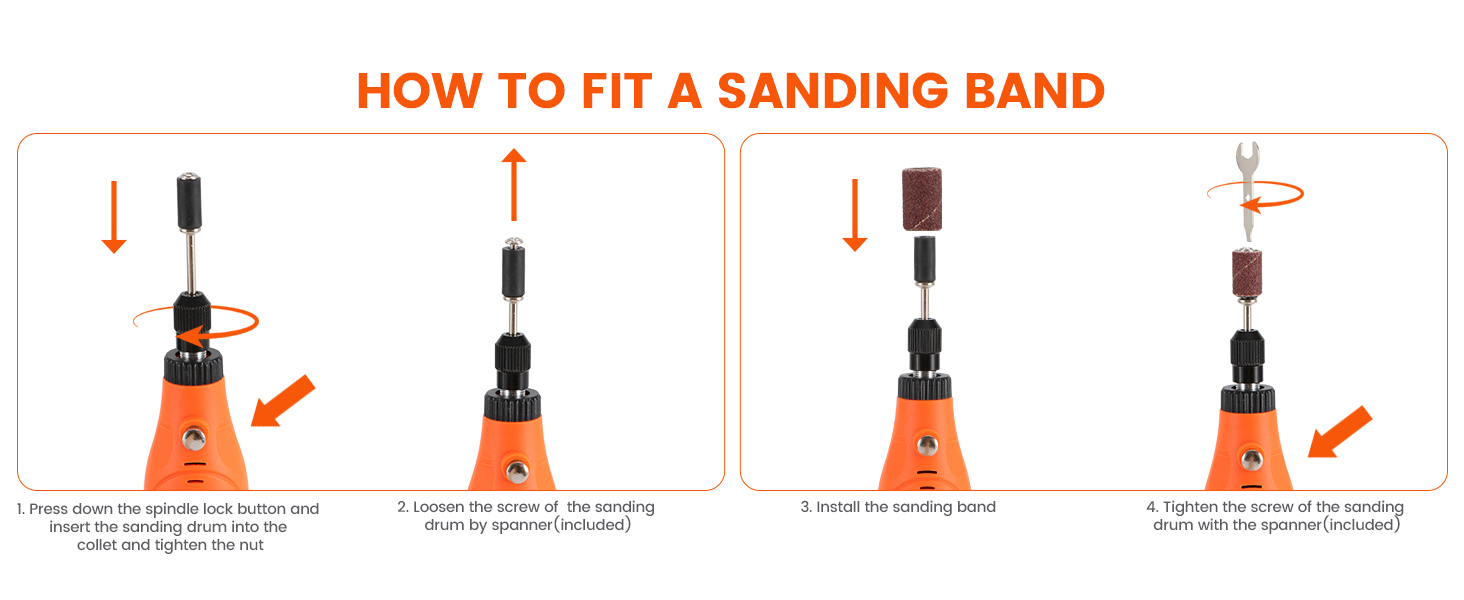 HOW TO FIT A SANDING BAND

1. Press down the spindle lock button and insert the sanding drum into the collet and tighten the nut

2. Loosen the screw of  the sanding drum by spanner(included)

3. Install the sanding band

4. Tighten the screw of the sanding drum with the spanner(included)