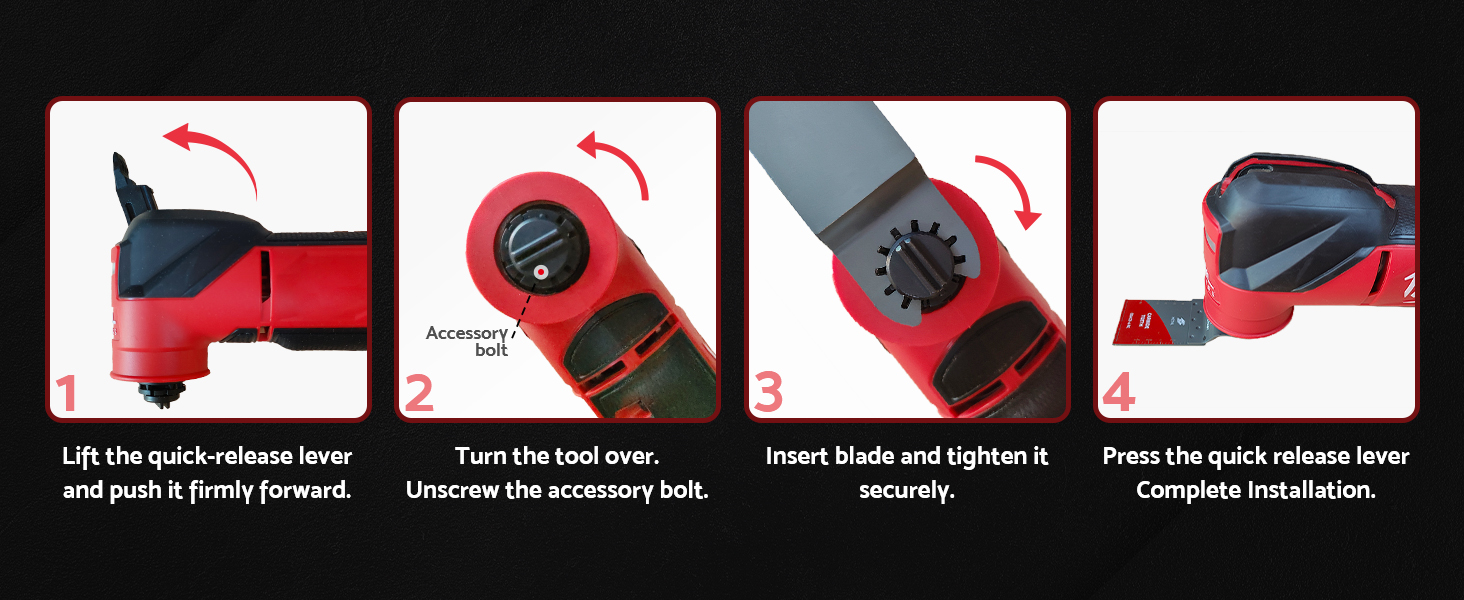 1

Lift the quick-release lever and push it firmly forward.

Accessory bolt

2

Turn the tool over.
Unscrew the accessory bolt.

3

Insert blade and tighten it securely.

4

Press the quick release lever
Complete Installation.