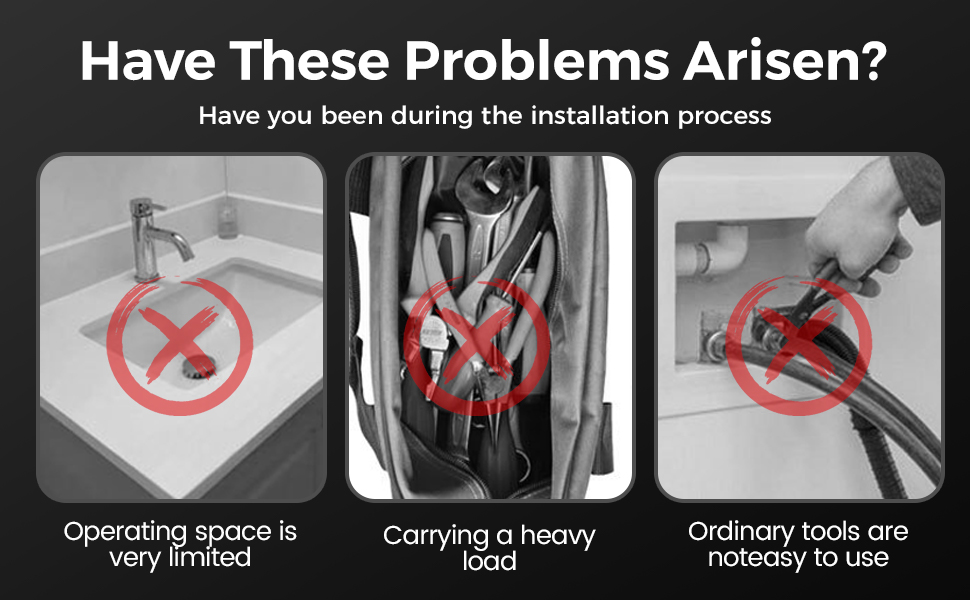 Have These Problems Arisen?

Have you been during the installation process

Operating space is very limited

Carrying a heavy load

Ordinary tools are noteasy to use