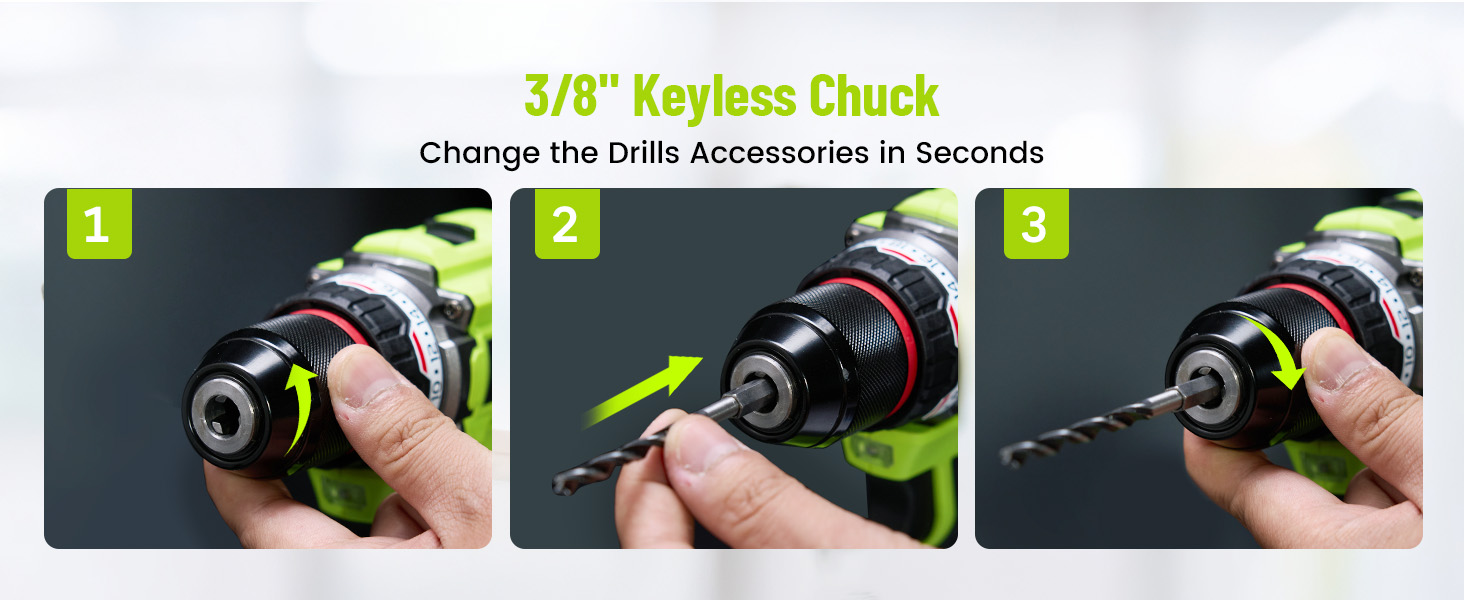 3/8" Keyless Chuck
Change the Drills Accessories in Seconds

1

2

3