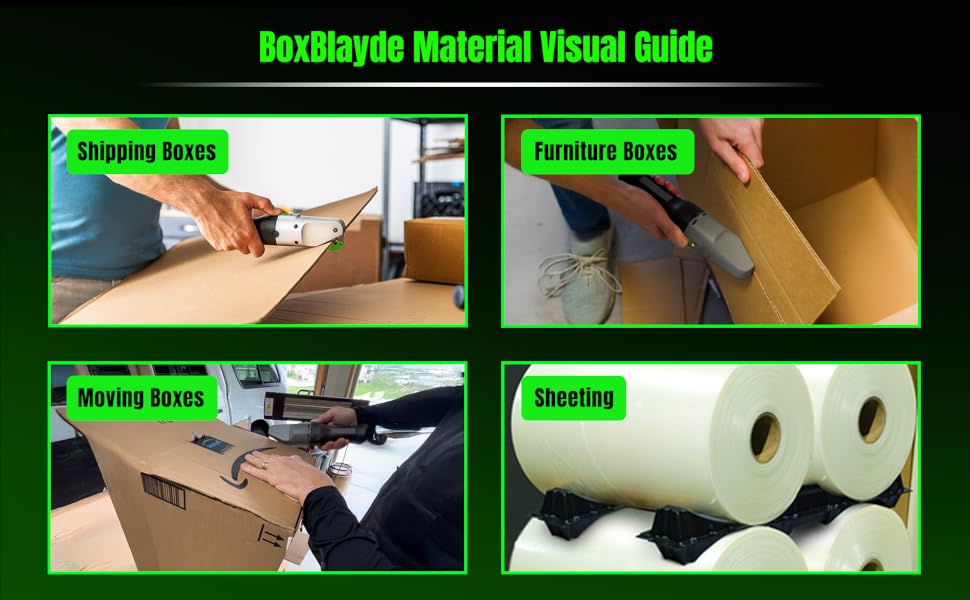 BoxBlayde Material Visual Guide

Shipping Boxes

Furniture Boxes

Moving Boxes

Sheeting