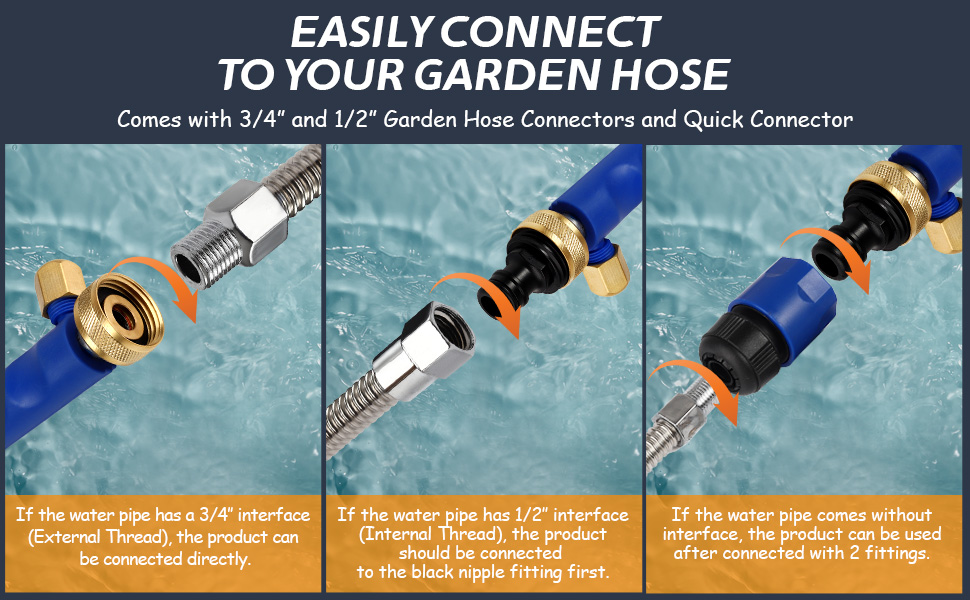 EASILY CONNECT TO YOUR GARDEN HOSE

Comes with 3/4” and 1/2” Garden Hose Connectors and Quick Connector

If the water pipe has a 3/4” interface (External Thread), the product can be connected directly.

If the water pipe has 1/2” interface (Internal Thread), the product should be connected to the black nipple fitting first.

If the water pipe comes without interface, the product can be used after connected with 2 fittings.