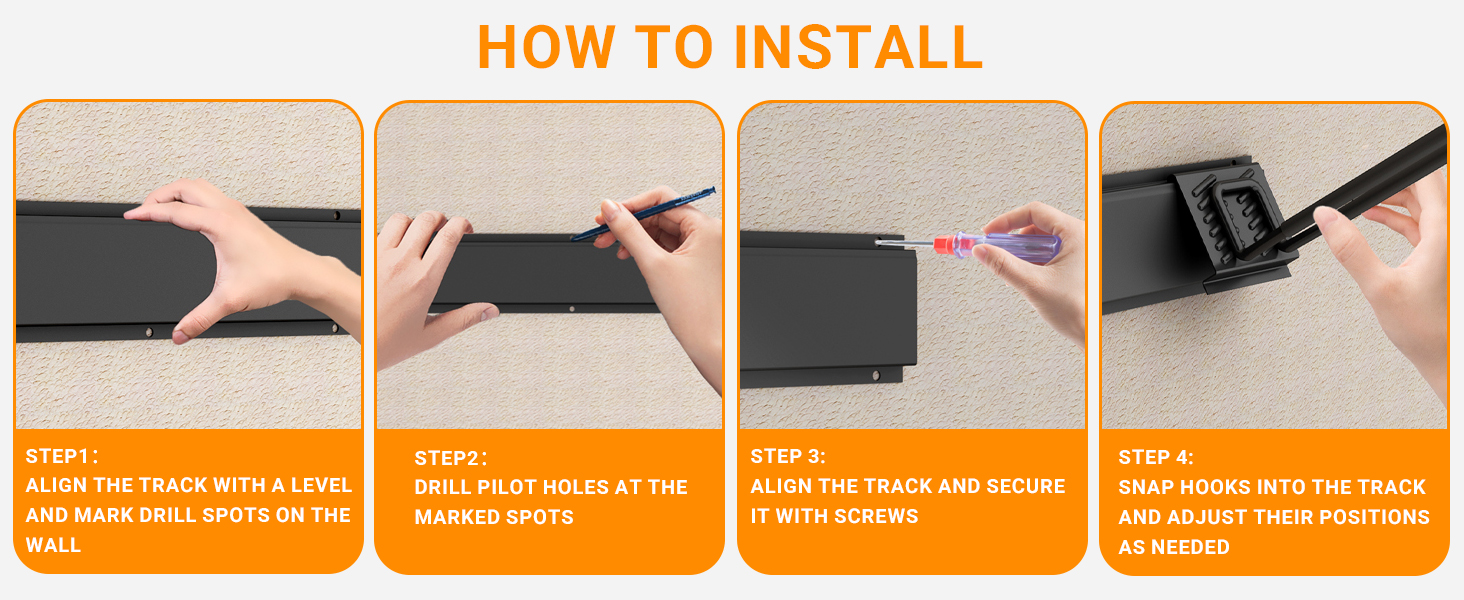 HOW TO INSTALL

STEP1：
ALIGN THE TRACK WITH A LEVEL AND MARK DRILL SPOTS ON THE WALL

STEP2：
DRILL PILOT HOLES AT THE MARKED SPOTS

STEP 3:
ALIGN THE TRACK AND SECURE IT WITH SCREWS

STEP 4:
SNAP HOOKS INTO THE TRACK AND ADJUST THEIR POSITIONS AS NEEDED