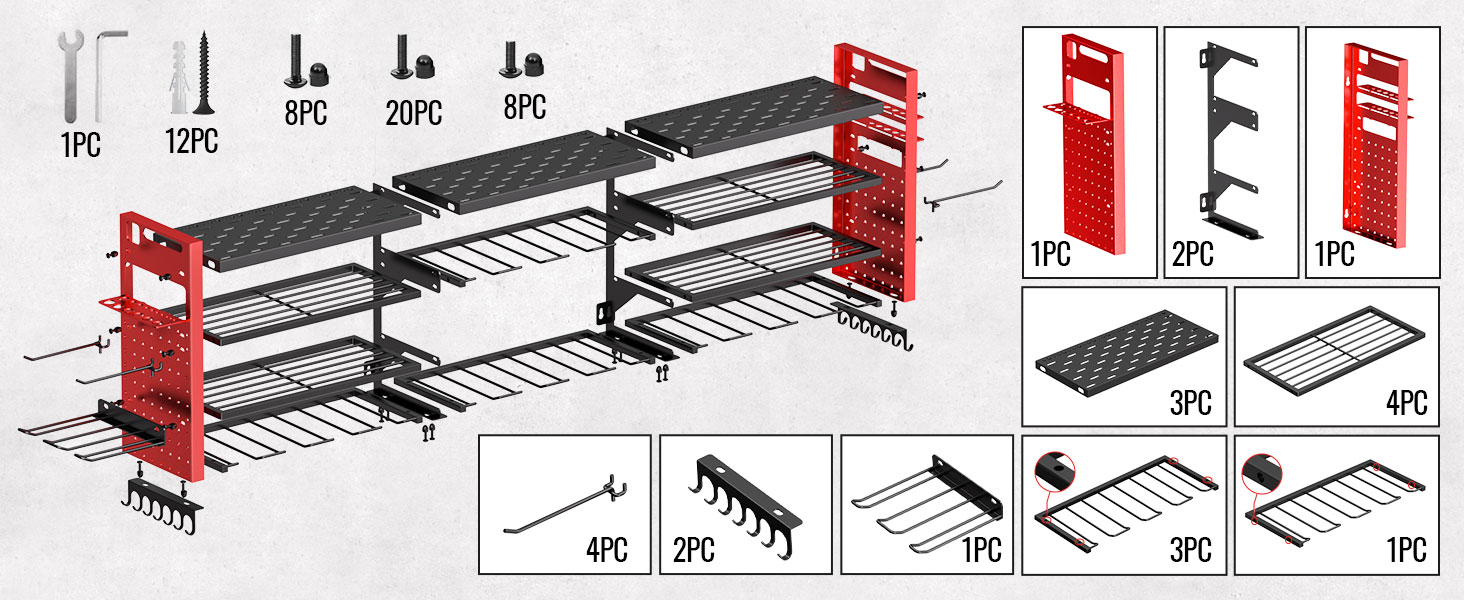 1PC

12PC

8PC

20PC

8PC

1PC

2PC

1PC

3PC

4PC

4PC

2PC

1PC

3PC

1PC