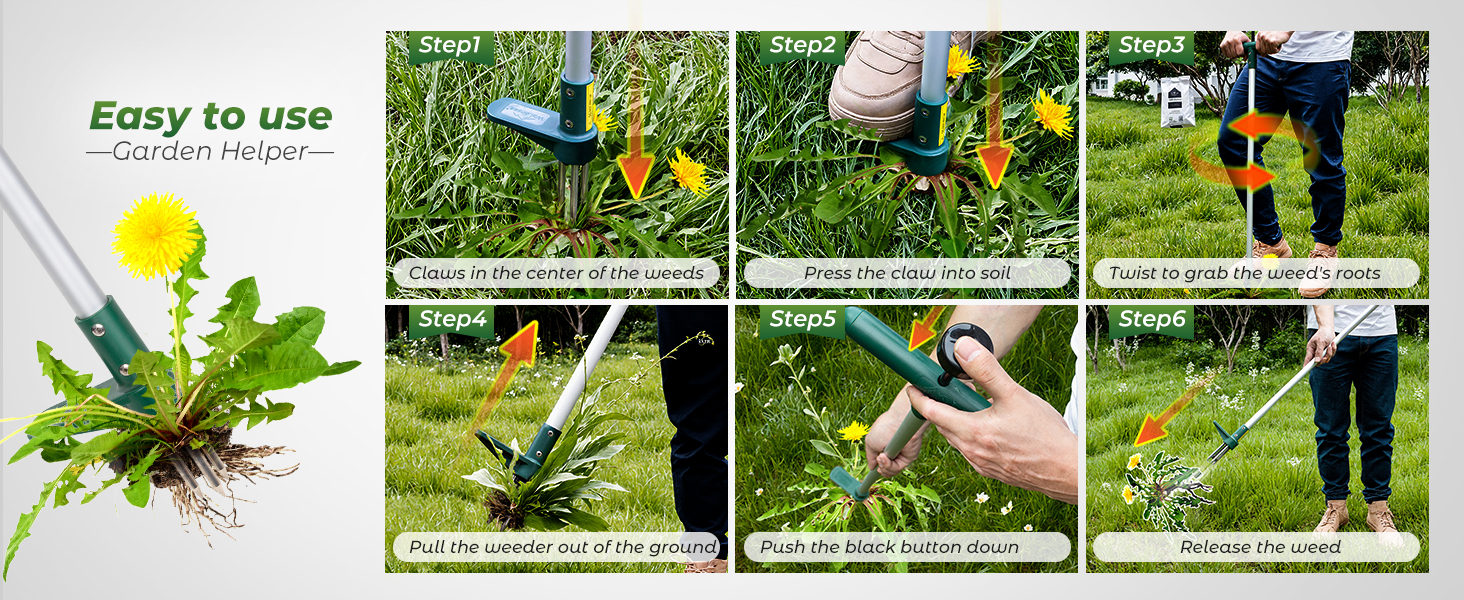 Easy to use
—Garden Helper—

Step1
Claws in the center of the weeds

Step2
Press the claw into soil

Step3
Twist to grab the weed's roots

Step4
Pull the weeder out of the ground

Step5
Push the black button down

Step6
Release the weed