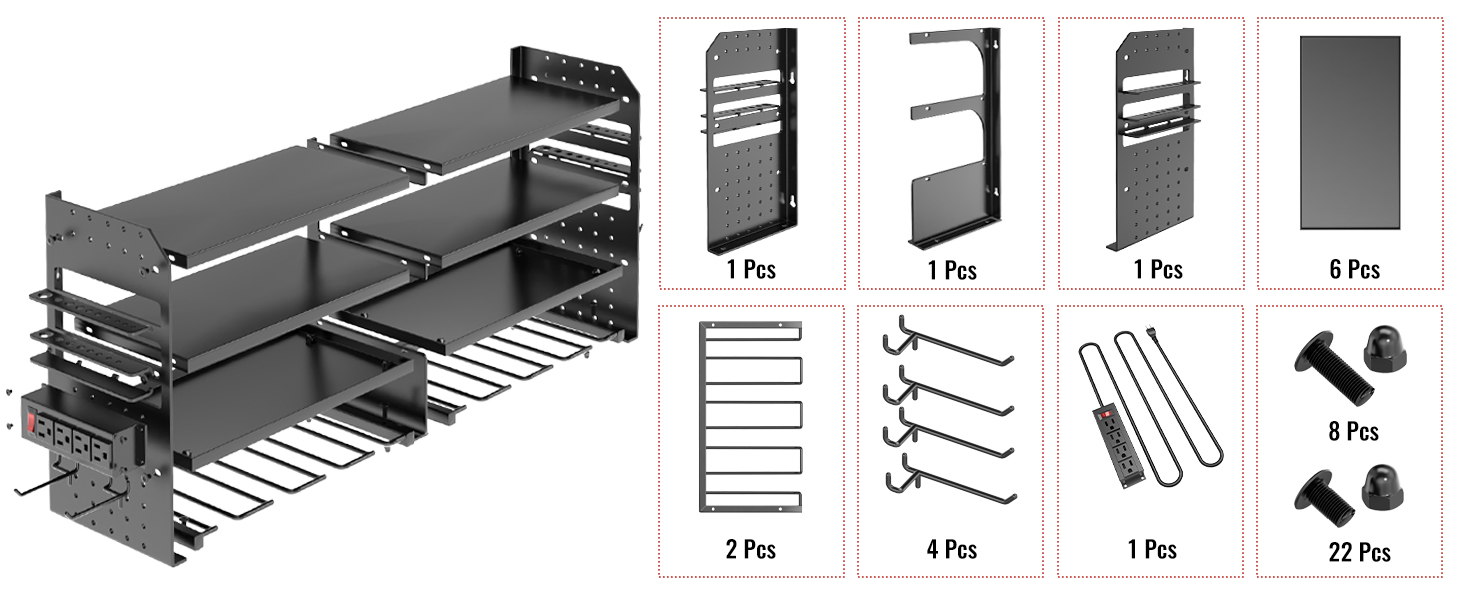 1 Pcs

1 Pcs

1 Pcs

6 Pcs

2 Pcs

4 Pcs

1 Pcs

8 Pcs

22 Pcs