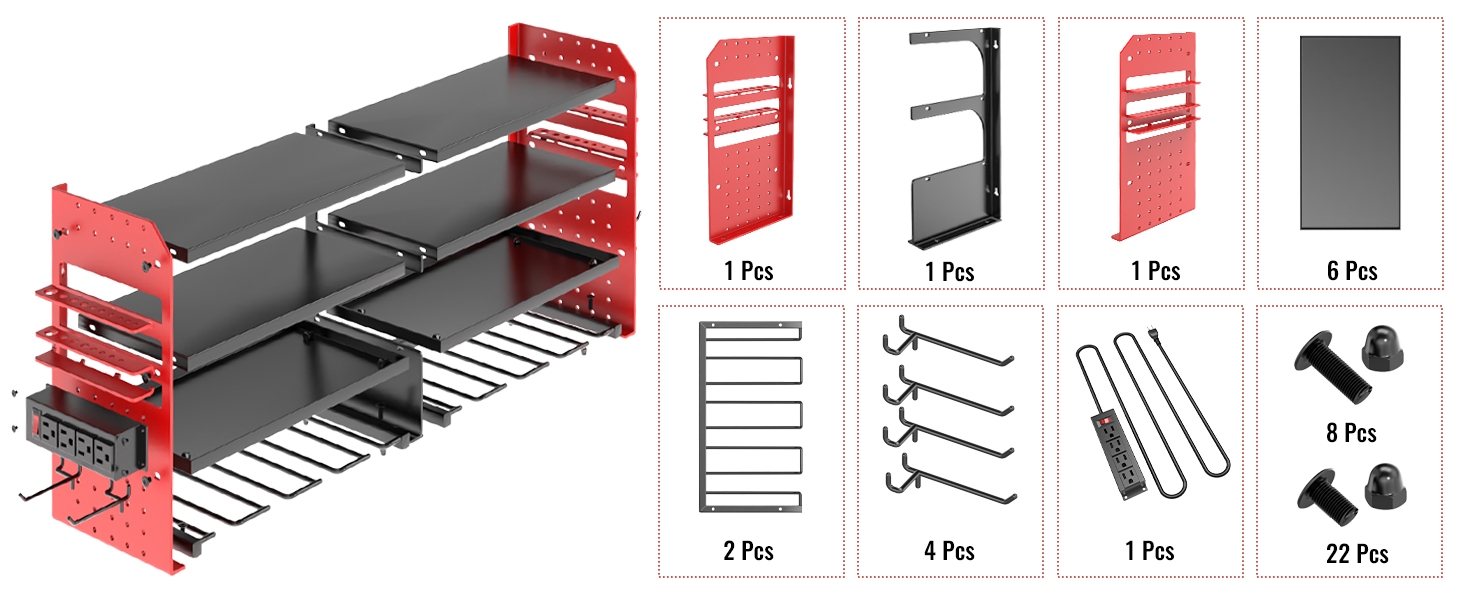 1 Pcs

1 Pcs

1 Pcs

6 Pcs

2 Pcs

4 Pcs

1 Pcs

8 Pcs

22 Pcs