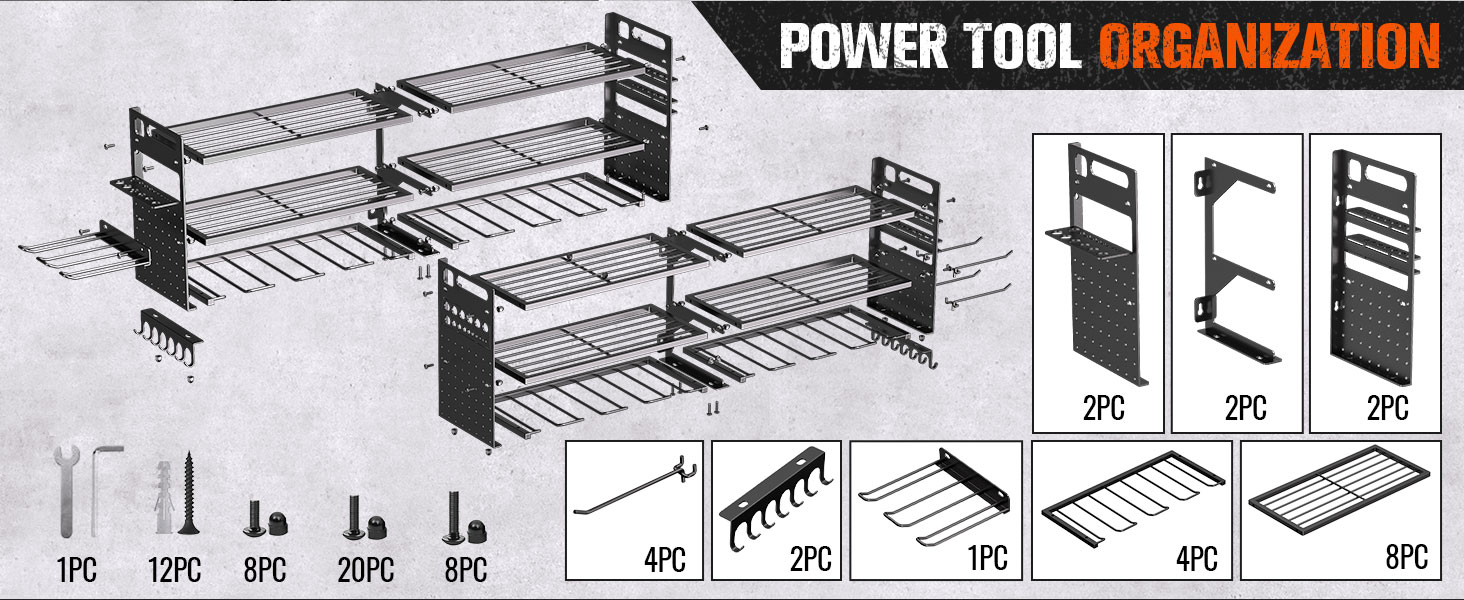 POWER TOOL ORGANIZATION

2PC

2PC

2PC

1PC

12PC

8PC

20PC

8PC

4PC

2PC

1PC

4PC

8PC