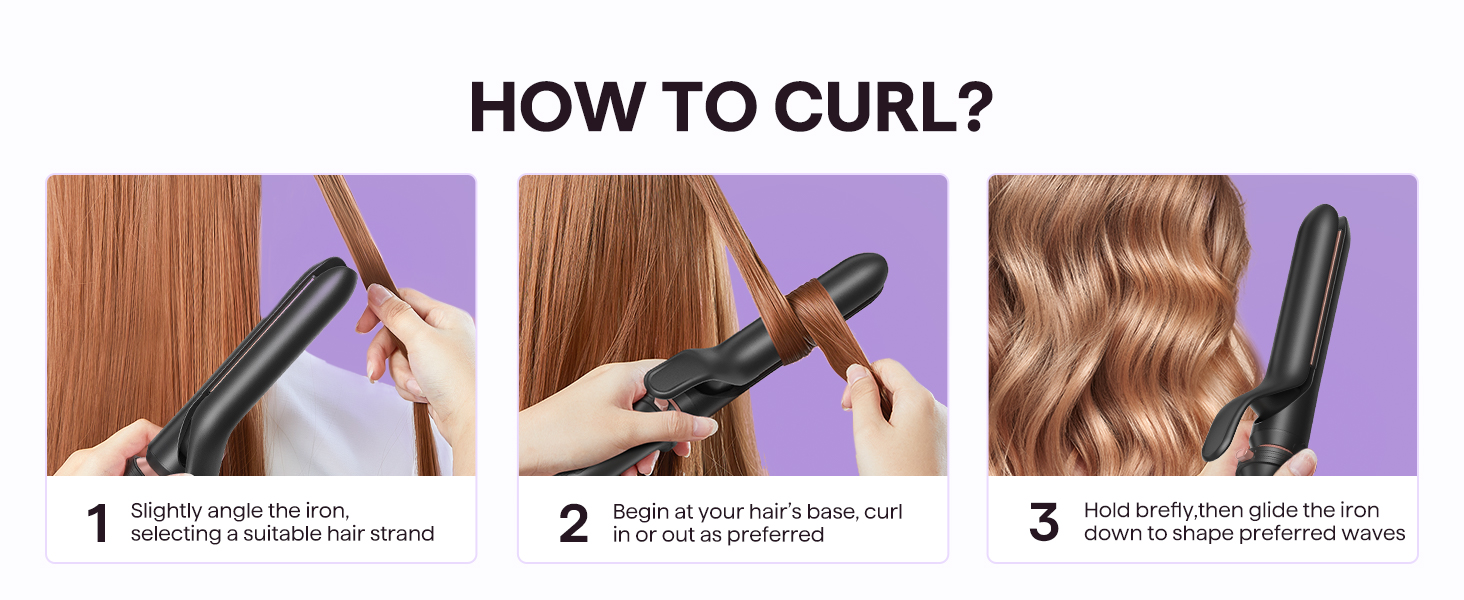 HOW TO CURL?

1 Slightly angle the iron, selecting a suitable hair strand

2 Begin at your hair's base, curl in or out as preferred

3 Hold brefly,then glide the iron down to shape preferred waves