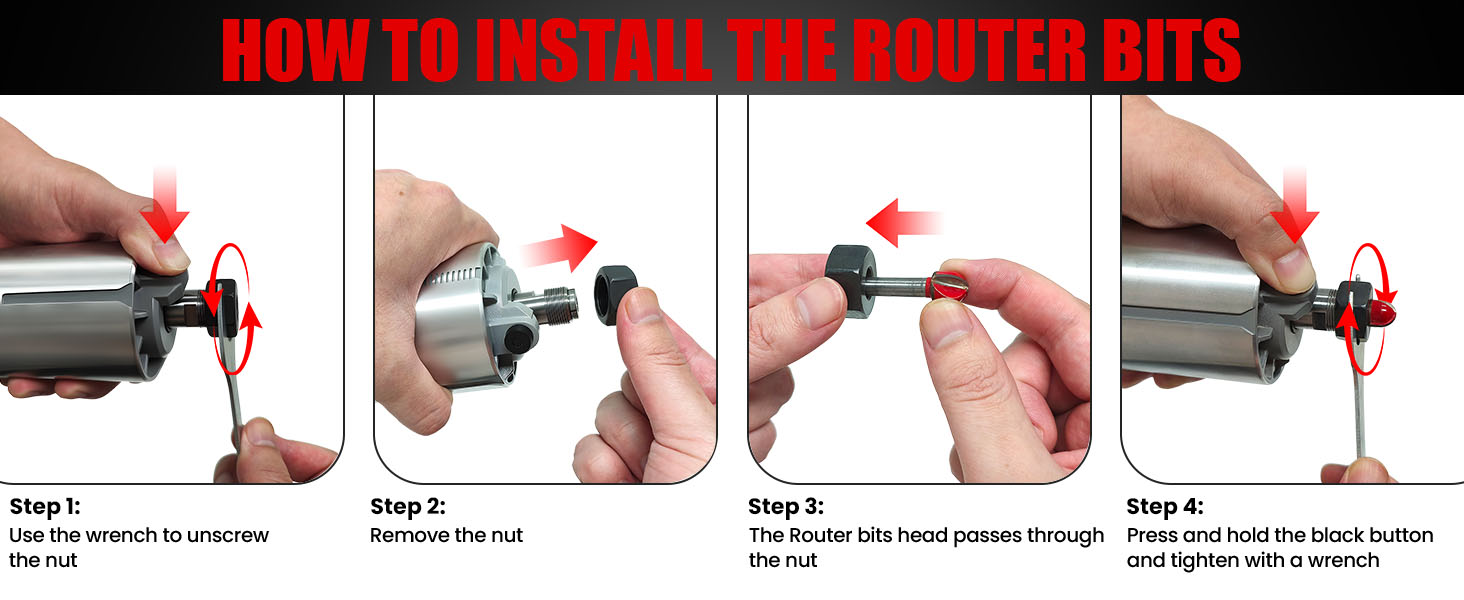 HOW TO INSTALL THE ROUTER BITS

Step 1:
Use the wrench to unscrew the nut

Step 2:
Remove the nut

Step 3:
The Router bits head passes through the nut

Step 4:
Press and hold the black button and tighten with a wrench