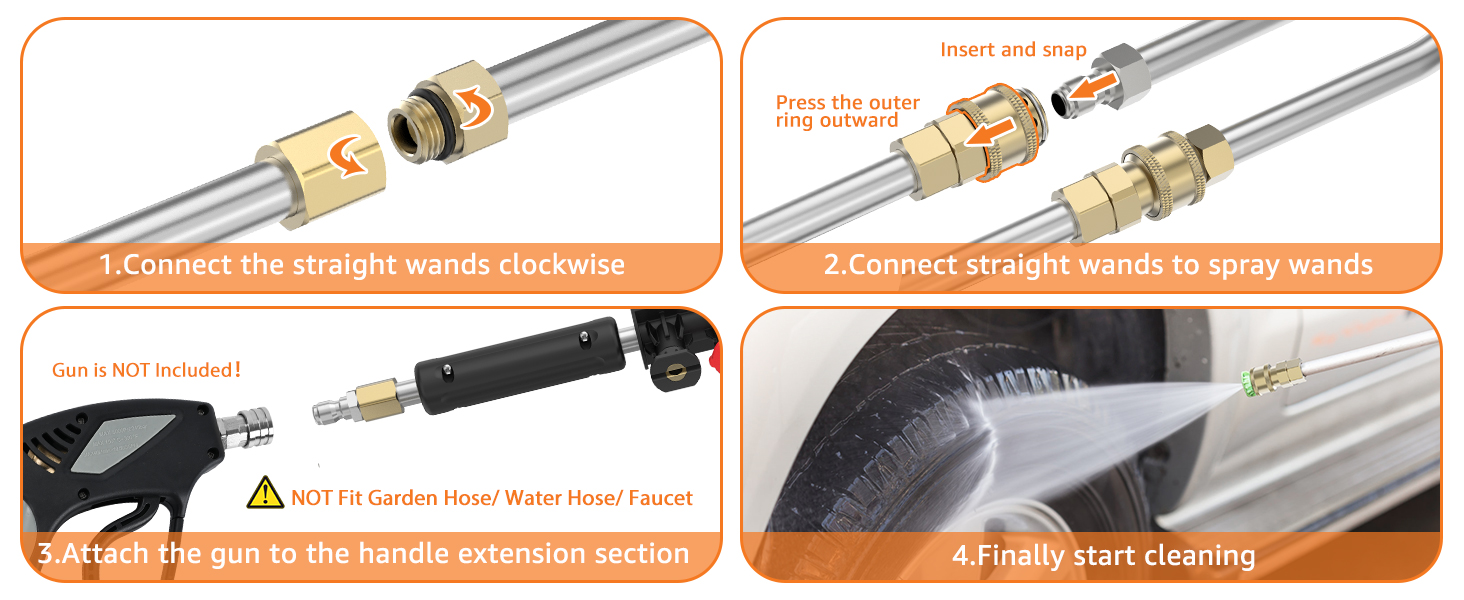 1.Connect the straight wands clockwise

Insert and snap

Press the outer ring outward

2.Connect straight wands to spray wands

Gun is NOT Included！

NOT Fit Garden Hose/ Water Hose/ Faucet

3.Attach the gun to the handle extension section

4.Finally start cleaning