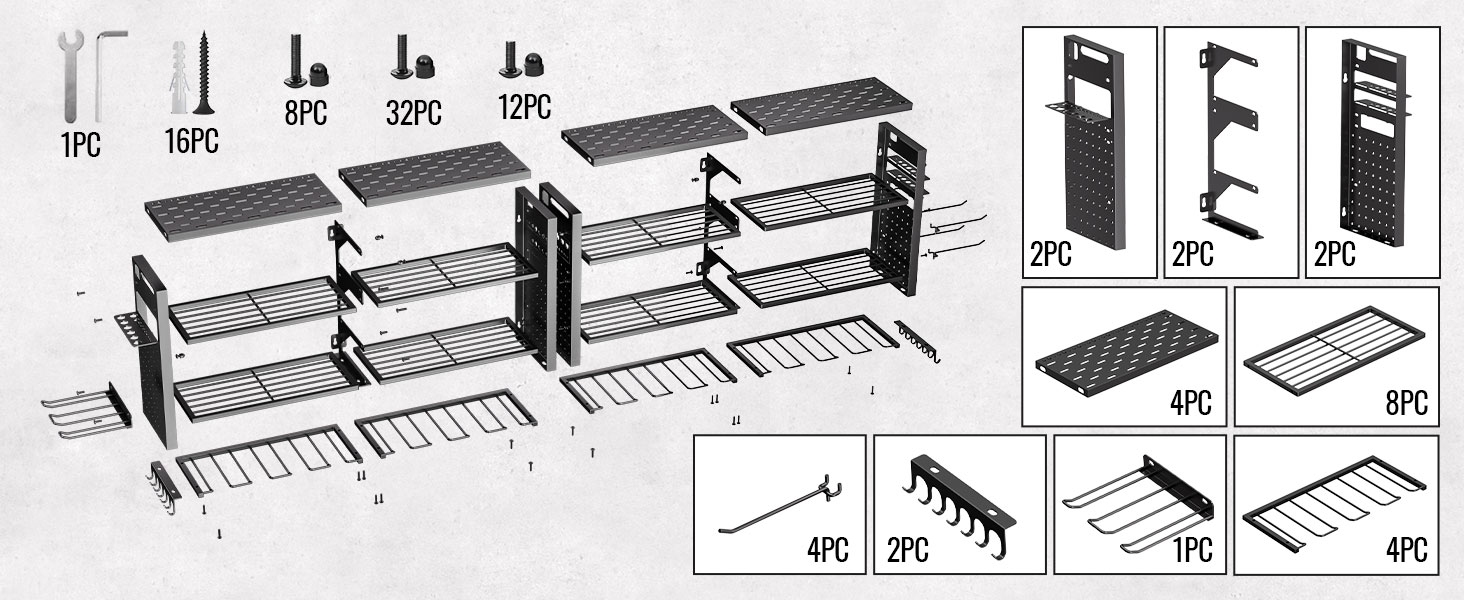 1PC 16PC 8PC 32PC 12PC

2PC 2PC 2PC

4PC 8PC

4PC 2PC 1PC 4PC