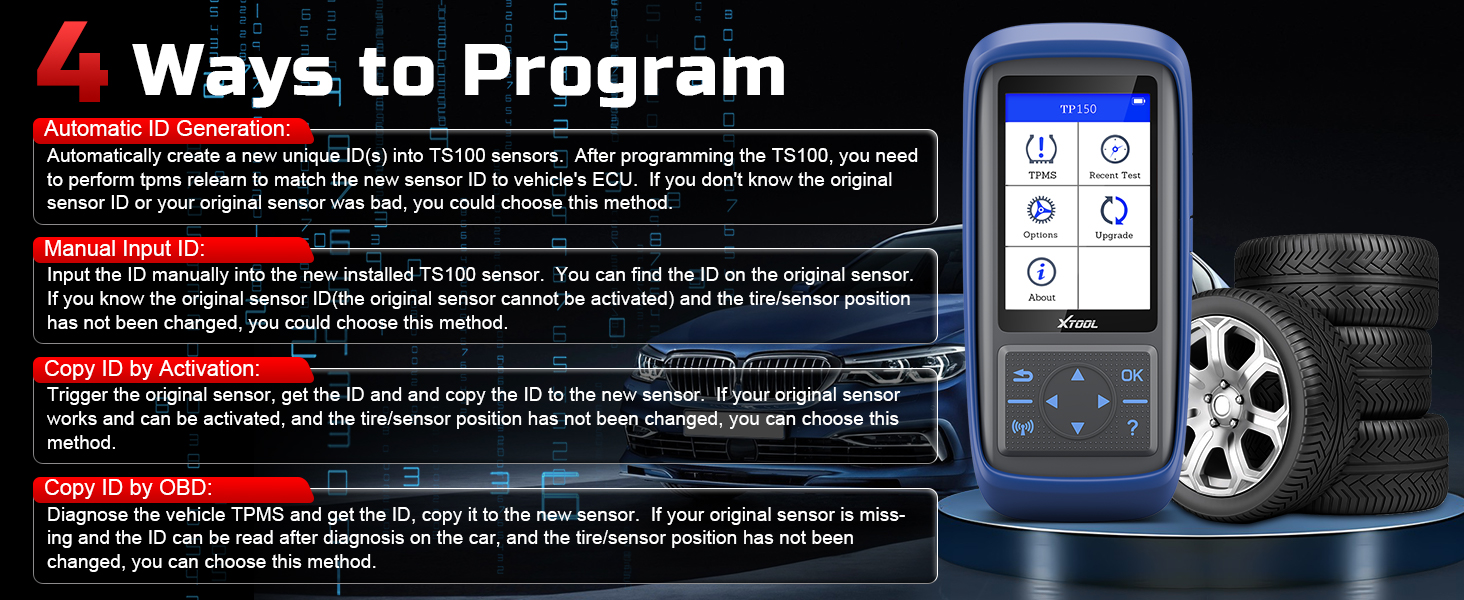 4 Ways to Program

Automatic ID Generation:
Automatically create a new unique ID(s) into TS100 sensors. After programming the TS100, you need to perform tpms relearn to match the new sensor ID to vehicle's ECU. If you don't know the original sensor ID or your original sensor was bad, you could choose this method.

Manual Input ID:
Input the ID manually into the new installed TS100 sensor. You can find the ID on the original sensor. If you know the original sensor ID(the original sensor cannot be activated) and the tire/sensor position has not been changed, you could choose this method.

Copy ID by Activation:
Trigger the original sensor, get the ID and and copy the ID to the new sensor. If your original sensor works and can be activated, and the tire/sensor position has not been changed, you can choose this method.

Copy ID by OBD:
Diagnose the vehicle TPMS and get the ID, copy it to the new sensor. If your original sensor is missing and the ID can be read after diagnosis on the car, and the tire/sensor position has not been changed, you can choose this method.

TP150
TPMS
Recent Test
Options
Upgrade
About
XTOOL
OK
?