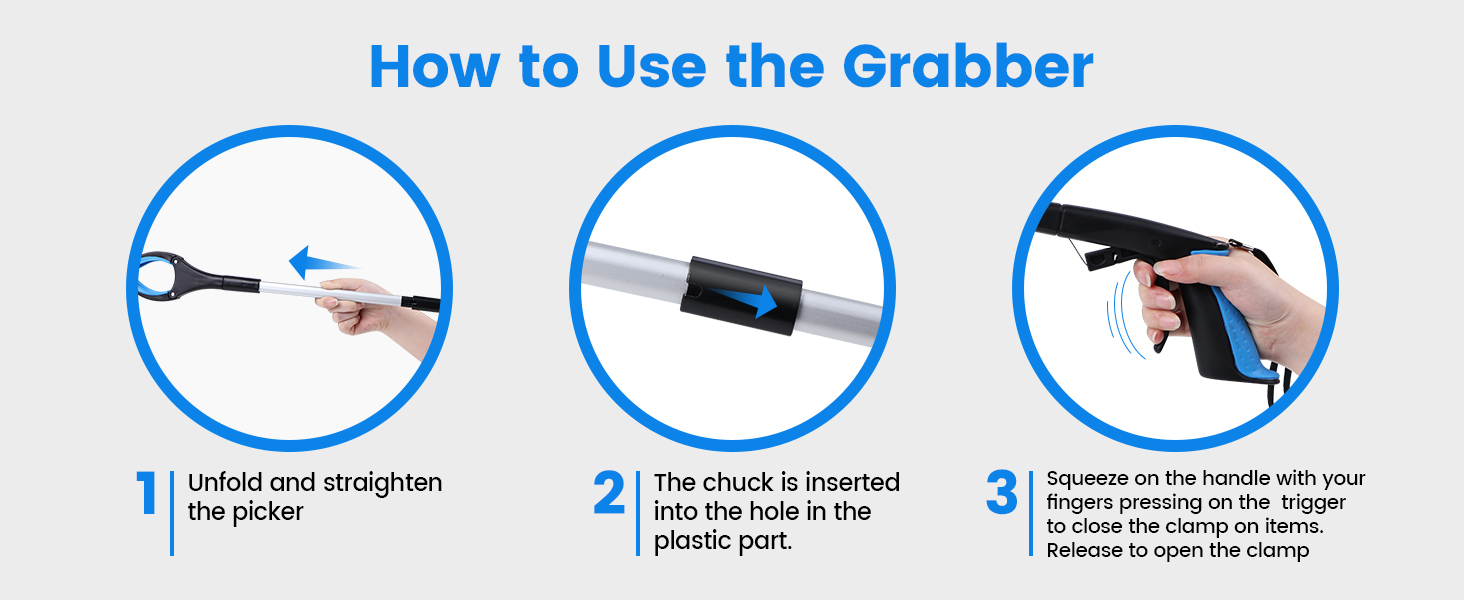 How to Use the Grabber

1 Unfold and straighten the picker

2 The chuck is inserted into the hole in the plastic part.

3 Squeeze on the handle with your fingers pressing on the trigger to close the clamp on items. Release to open the clamp