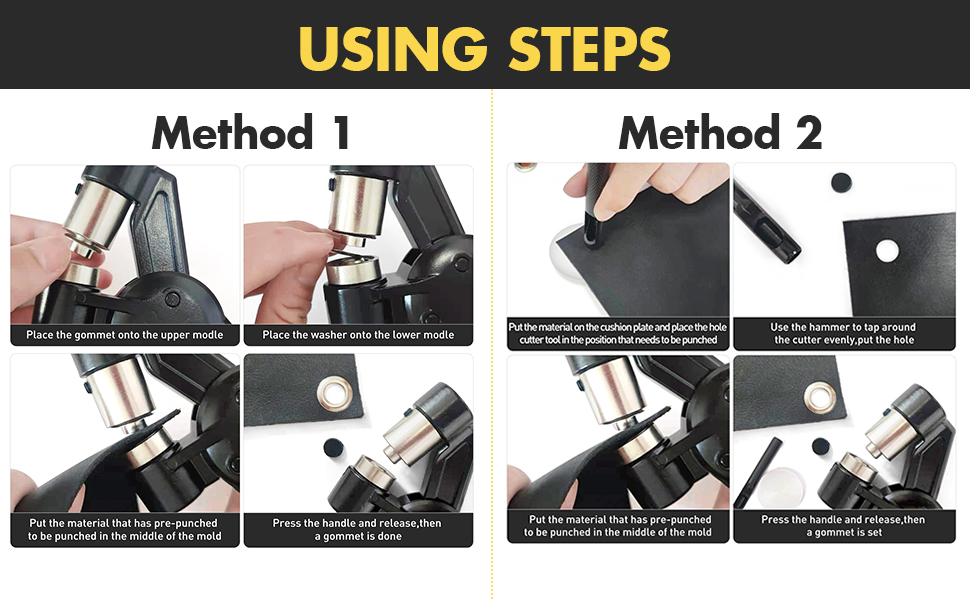 USING STEPS

Method 1

Place the gommet onto the upper modle

Place the washer onto the lower modle

Put the material that has pre-punched to be punched in the middle of the mold

Press the handle and release,then a gommet is done

Method 2

Put the material on the cushion plate and place the hole cutter tool in the position that needs to be punched

Use the hammer to tap around the cutter evenly,put the hole

Put the material that has pre-punched to be punched in the middle of the mold

Press the handle and release,then a gommet is set