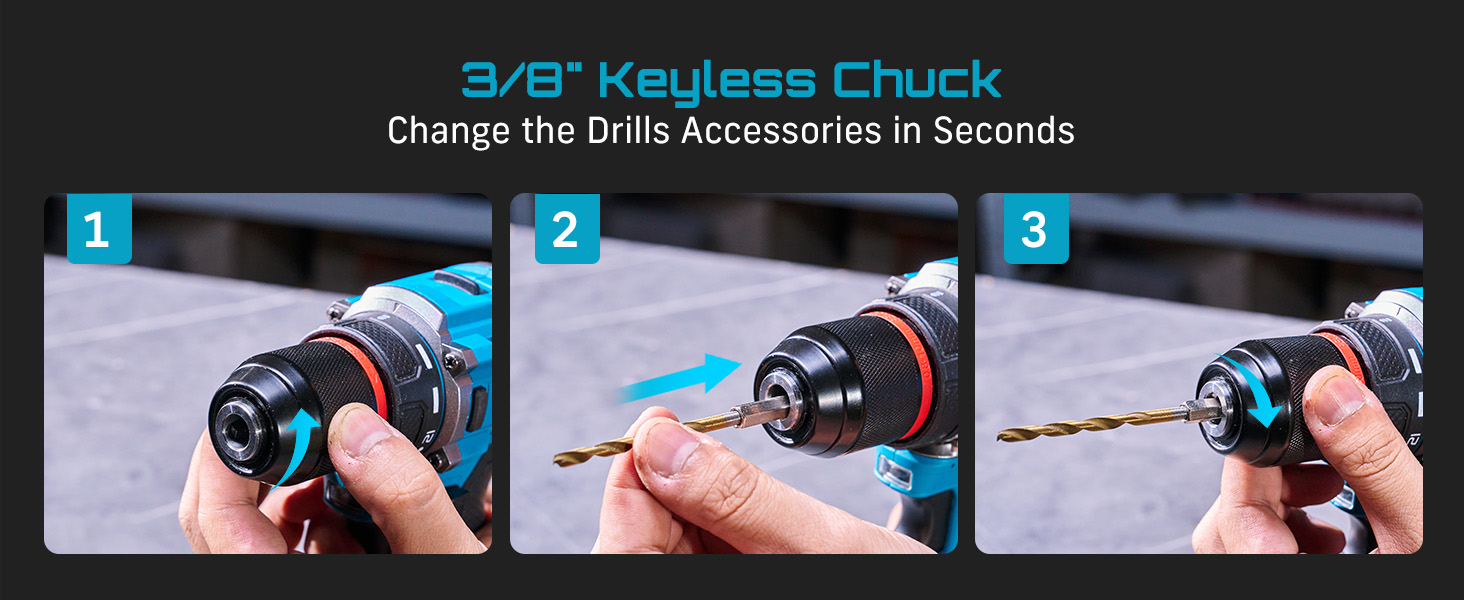 3/8" Keyless Chuck
Change the Drills Accessories in Seconds

1

2

3