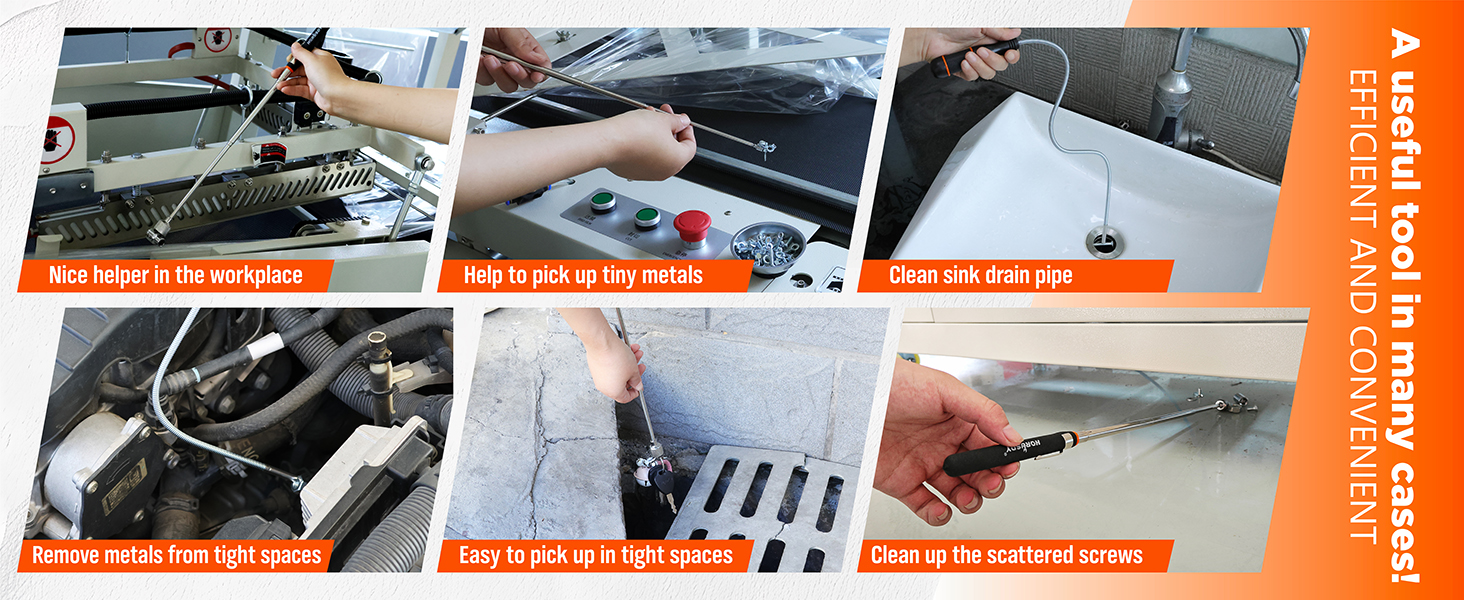 Nice helper in the workplace

Help to pick up tiny metals

Clean sink drain pipe

Remove metals from tight spaces

Easy to pick up in tight spaces

HORUSDY

Clean up the scattered screws

A useful tool in many cases!
EFFICIENT AND CONVENIENT