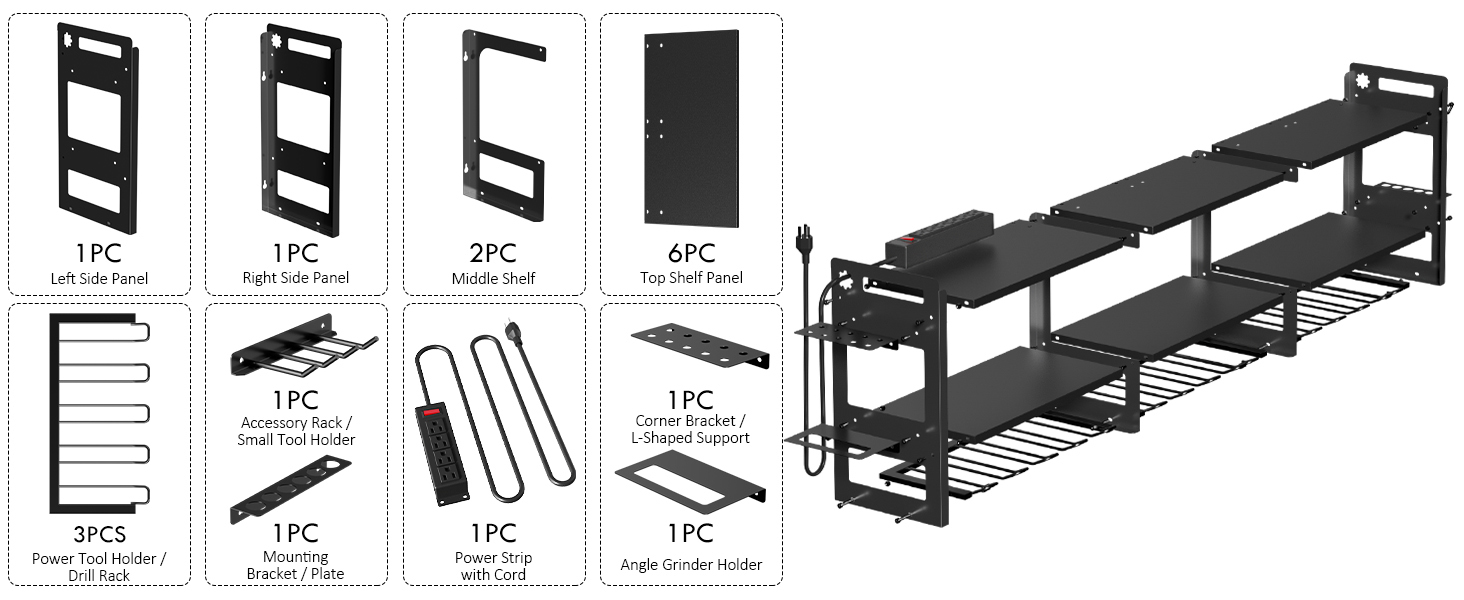 1PC
Left Side Panel

1PC
Right Side Panel

2PC
Middle Shelf

6PC
Top Shelf Panel

3PCS
Power Tool Holder / Drill Rack

1PC
Accessory Rack / Small Tool Holder

1PC
Mounting Bracket / Plate

1PC
Power Strip with Cord

1PC
Corner Bracket / L-Shaped Support

1PC
Angle Grinder Holder