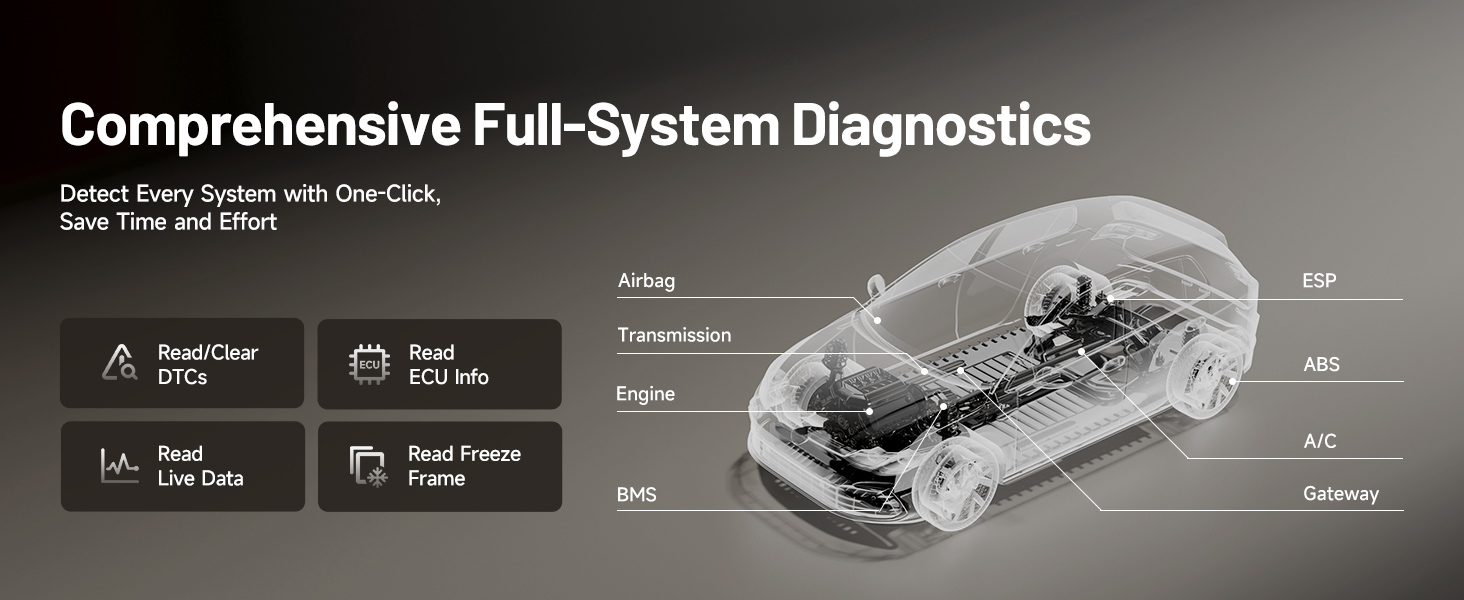 Comprehensive Full-System Diagnostics

Detect Every System with One-Click, Save Time and Effort

Read/Clear DTCs

ECU

Read ECU Info

Read Live Data

Read Freeze Frame

Airbag

Transmission

Engine

BMS

ESP

ABS

A/C

Gateway