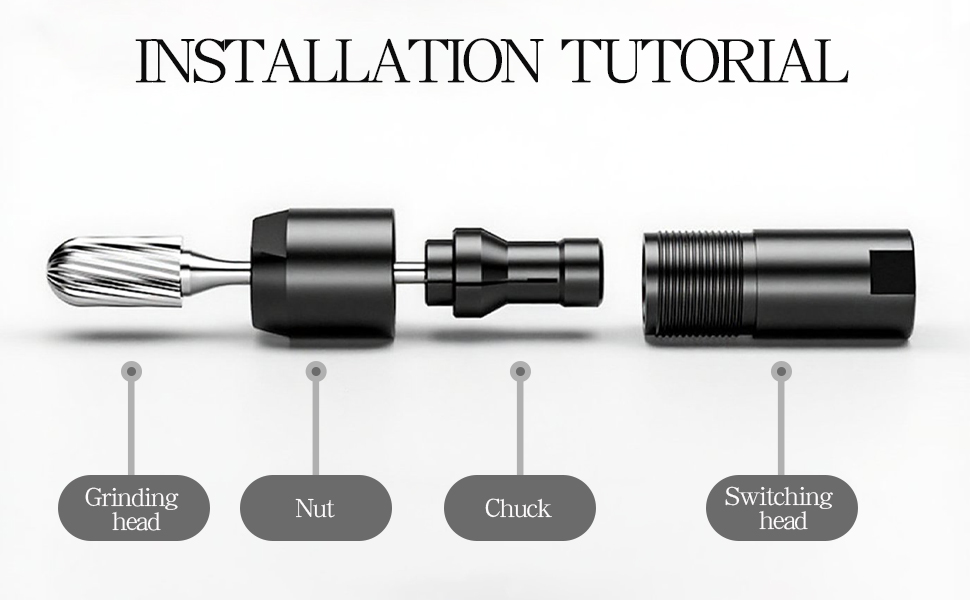 INSTALLATION TUTORIAL

Grinding head

Nut

Chuck

Switching head